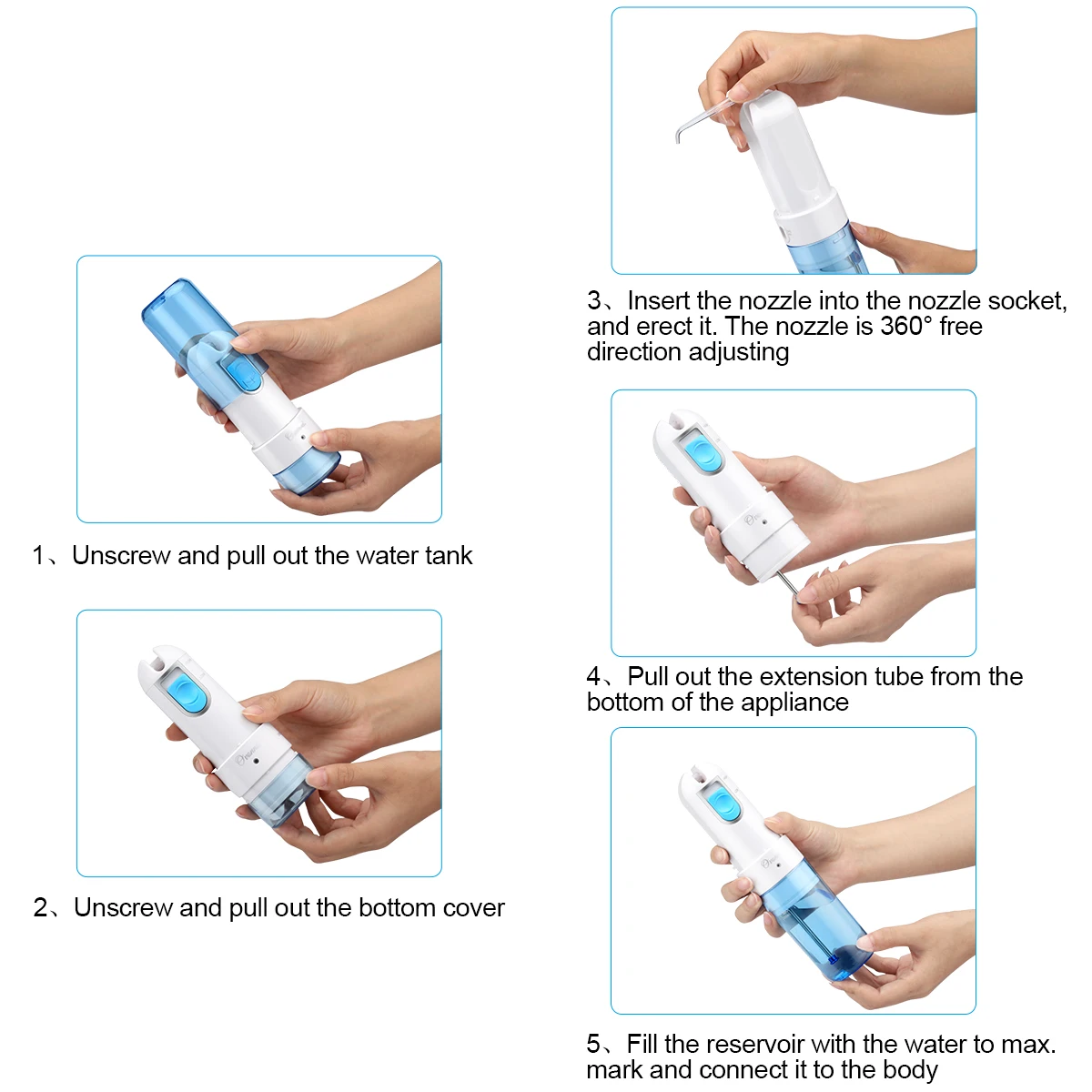 1、Unscrew and pull out the water tank

2、Unscrew and pull out the bottom cover

3、Insert the nozzle into the nozzle socket, and erect it. The nozzle is 360° free direction adjusting

4、Pull out the extension tube from the bottom of the appliance

5、Fill the reservoir with the water to max. mark and connect it to the body