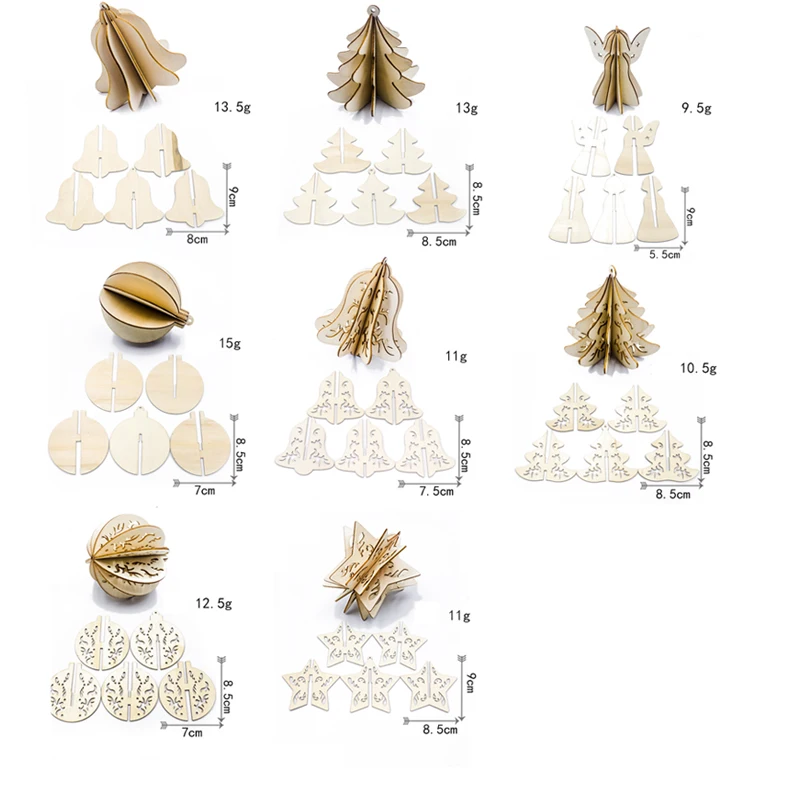 13.5g
9cm
8cm

13g
8.5cm
8.5cm

9.5g
9cm
5.5cm

15g
8.5cm
7cm

11g
8.5cm
7.5cm

10.5g
8.5cm
8.5cm

12.5g
8.5cm
7cm

11g
9cm
8.5cm