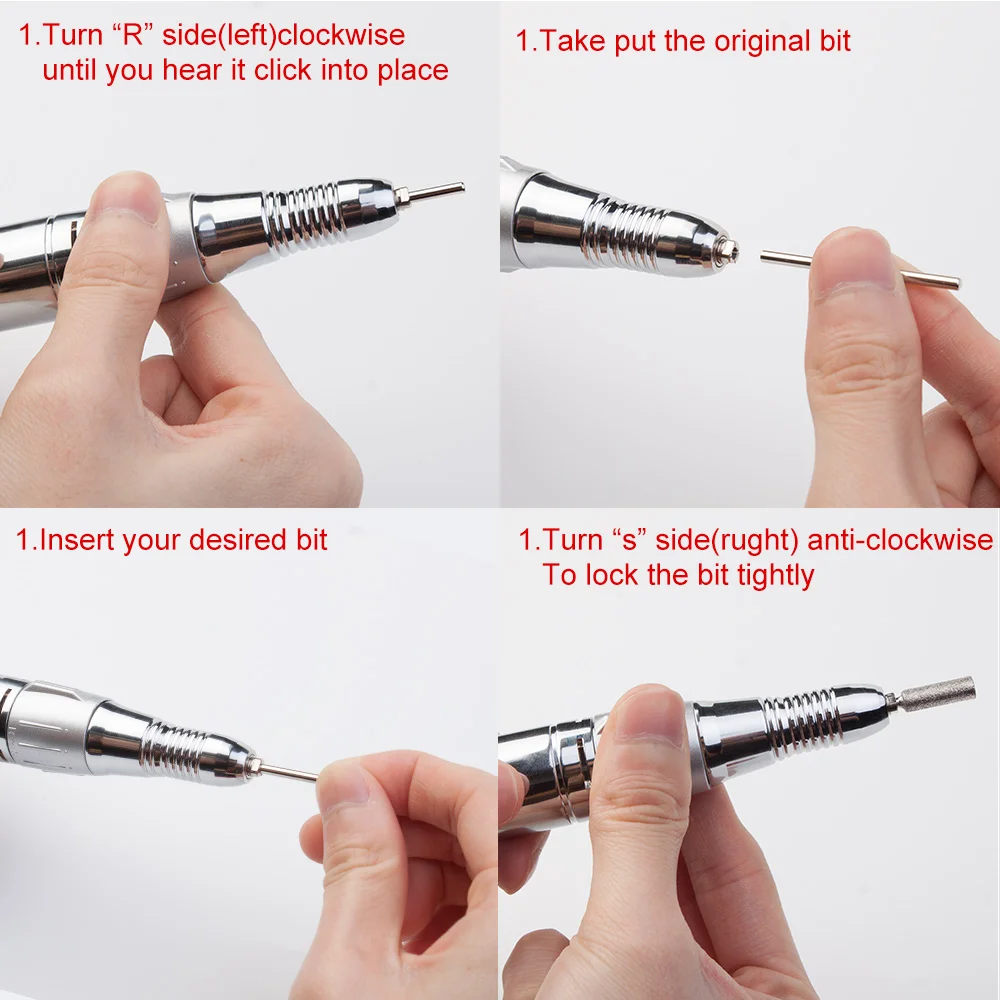 1.Turn “R” side(left)clockwise until you hear it click into place

1.Take put the original bit

1.Insert your desired bit

1.Turn “s” side(rught) anti-clockwise To lock the bit tightly