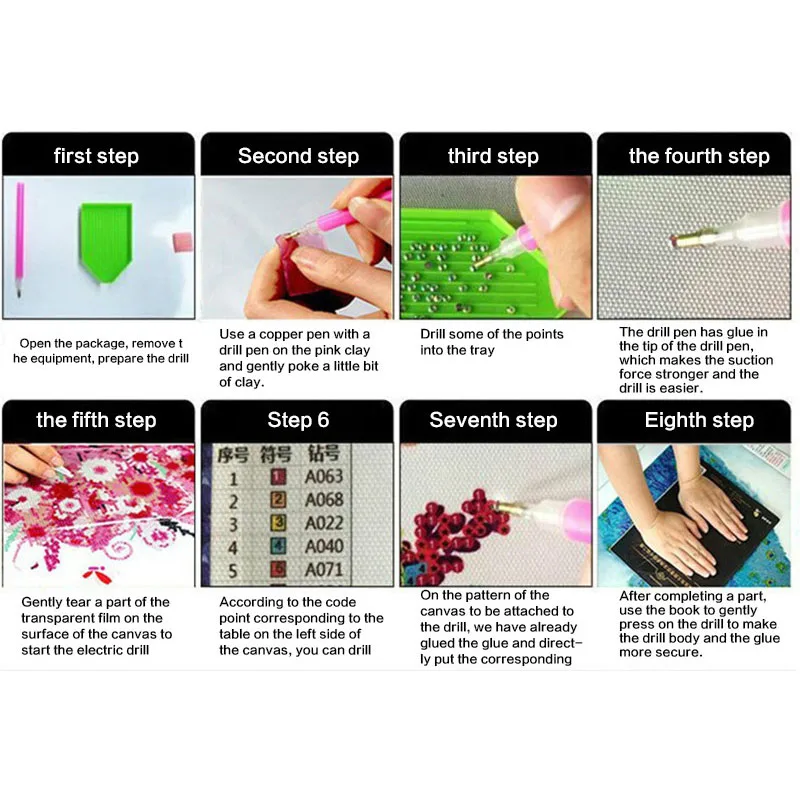 first step

Open the package, remove t he equipment, prepare the drill

Second step

Use a copper pen with a drill pen on the pink clay and gently poke a little bit of clay.

third step

Drill some of the points into the tray

the fourth step

The drill pen has glue in the tip of the drill pen, which makes the suction force stronger and the drill is easier.

the fifth step

Gently tear a part of the transparent film on the surface of the canvas to start the electric drill

Step 6

| 序号 | 符号 | 钻号 |
|---|---|---|
| 1 | 1 | A063 |
| 2 | 2 | A068 |
| 3 | 3 | A022 |
| 4 | 4 | A040 |
| 5 | 5 | A071 |

According to the code point corresponding to the table on the left side of the canvas, you can drill

Seventh step

On the pattern of the canvas to be attached to the drill, we have already glued the glue and directly put the corresponding

Eighth step

After completing a part, use the book to gently press on the drill to make the drill body and the glue more secure.