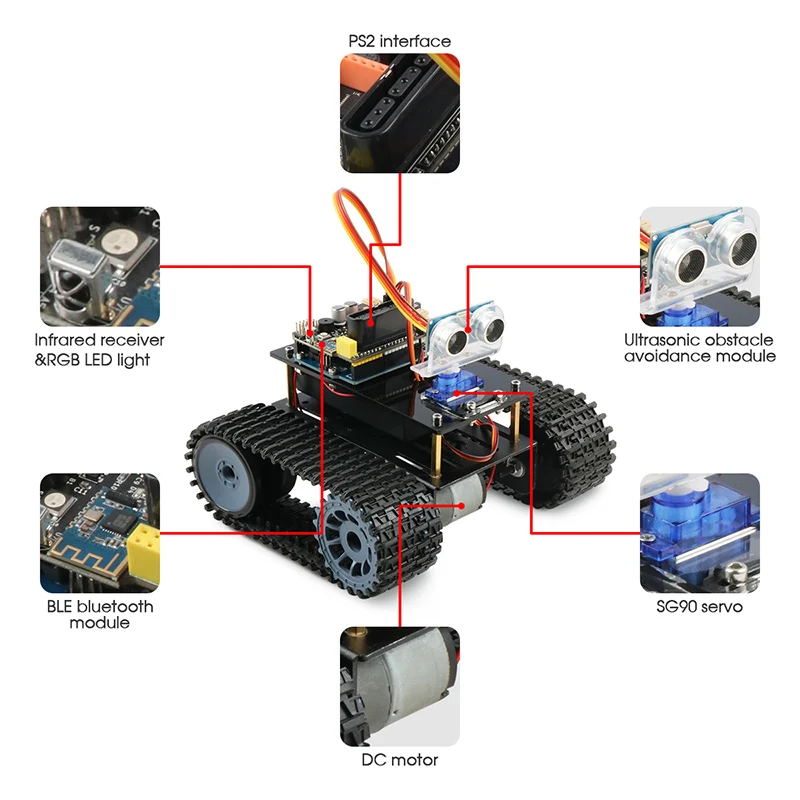 PS2 interface

Infrared receiver &RGB LED light

Ultrasonic obstacle avoidance module

BLE bluetooth module

SG90 servo

DC motor