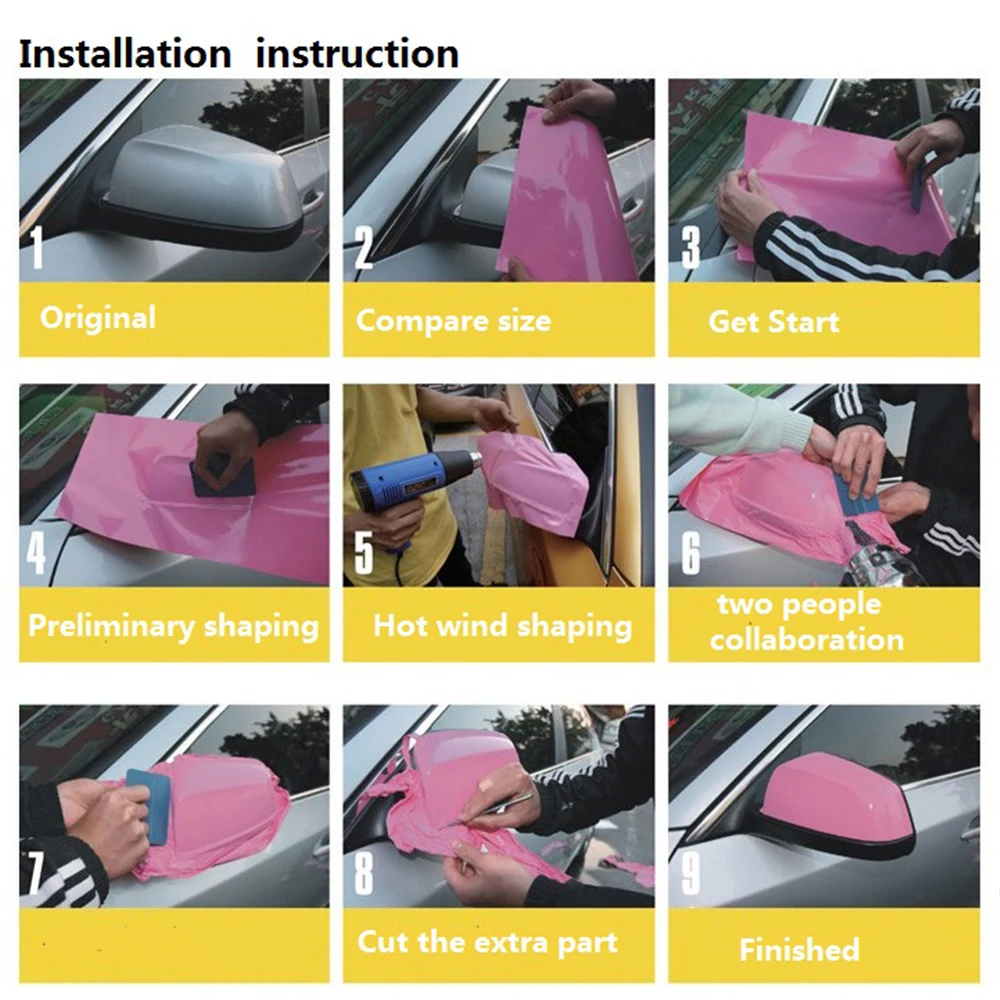 Installation instruction

1
Original

2
Compare size

3
Get Start

4
Preliminary shaping

5
Hot wind shaping

6
two people collaboration

7

8
Cut the extra part

9
Finished