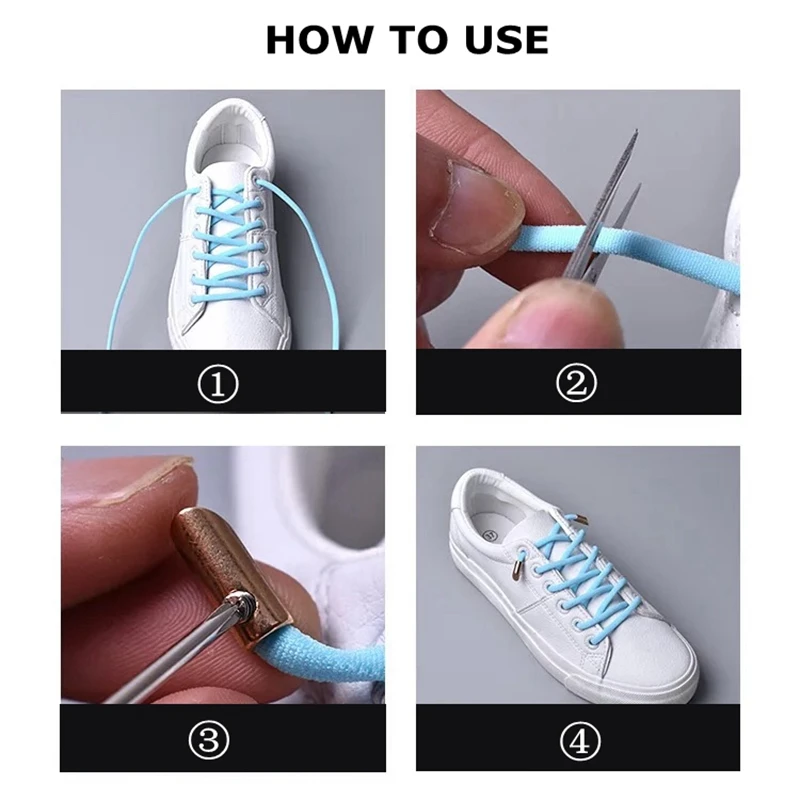 HOW TO USE

①

②

③

④