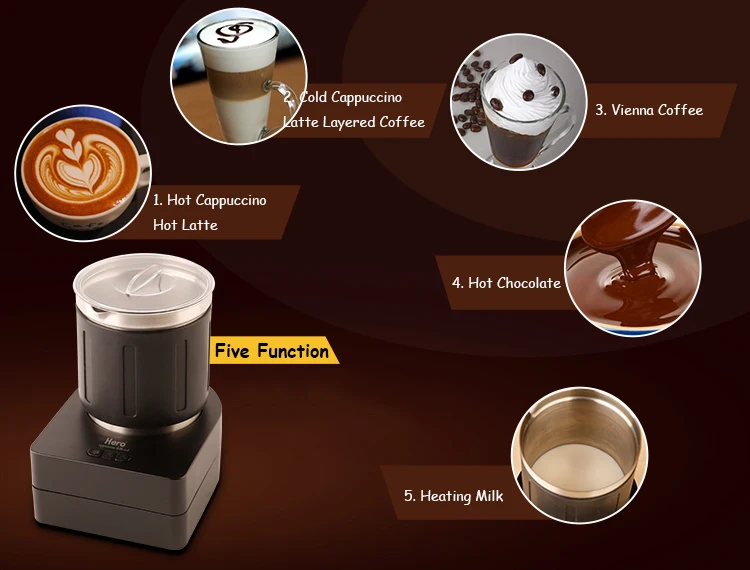 2. Cold Cappuccino
Latte Layered Coffee

3. Vienna Coffee

1. Hot Cappuccino
Hot Latte

4. Hot Chocolate

Five Function

Hero

5. Heating Milk