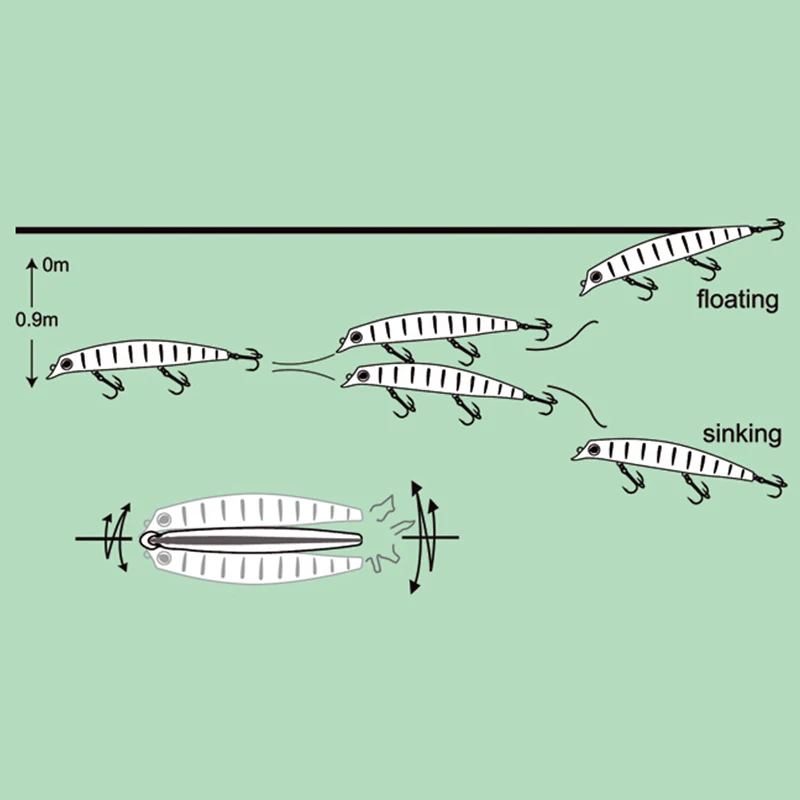 0m
0.9m
floating
sinking