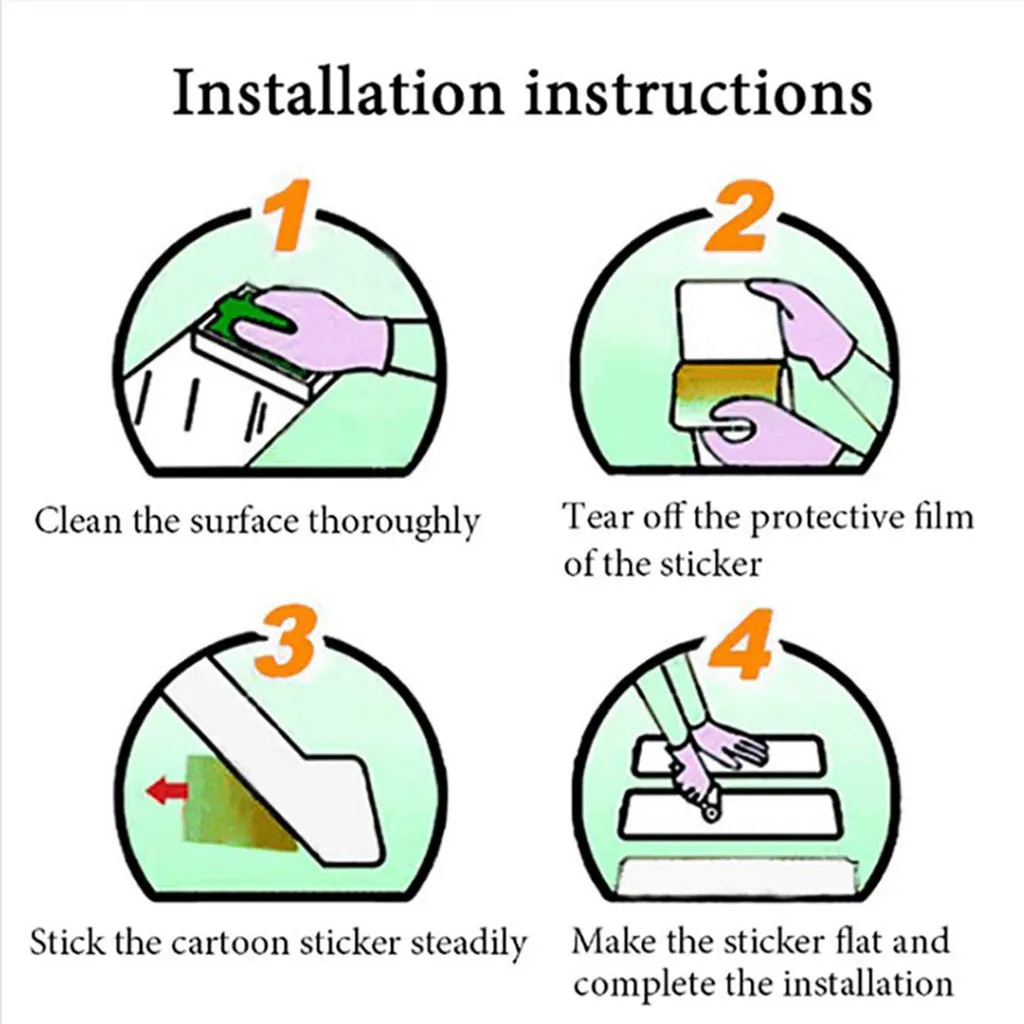 Installation instructions

1

Clean the surface thoroughly

2

Tear off the protective film of the sticker

3

Stick the cartoon sticker steadily

4

Make the sticker flat and complete the installation