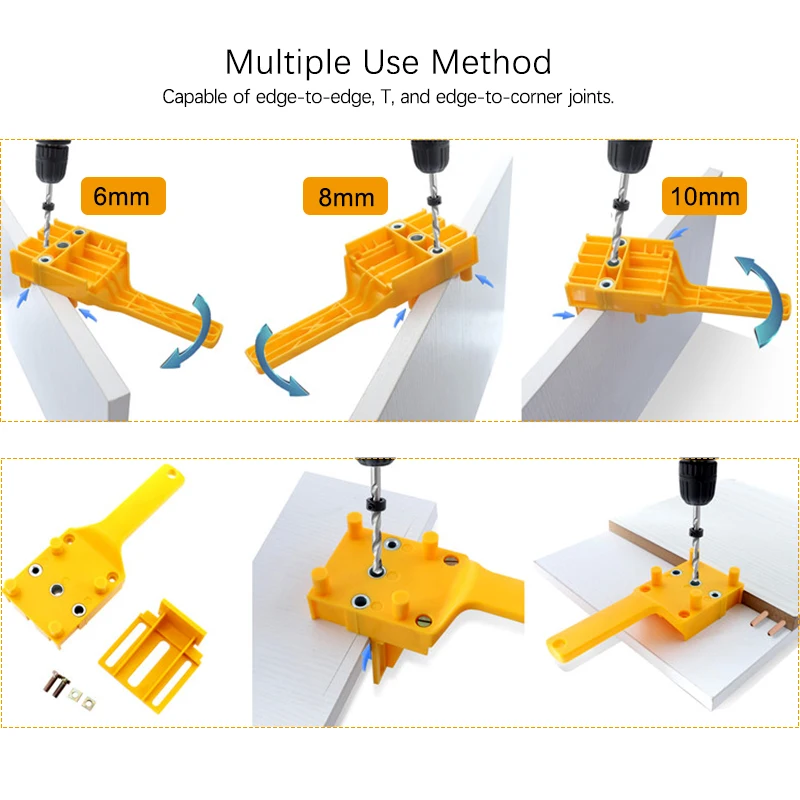 Multiple Use Method

Capable of edge-to-edge, T, and edge-to-corner joints.

6mm

8mm

10mm