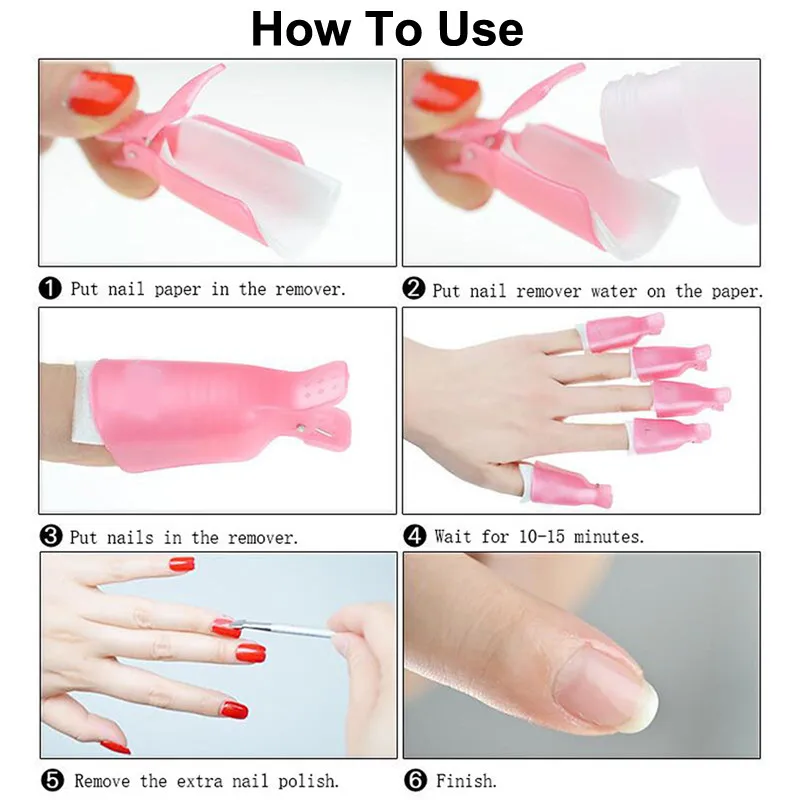 How To Use

❶ Put nail paper in the remover.

❷ Put nail remover water on the paper.

❸ Put nails in the remover.

❹ Wait for 10-15 minutes.

❺ Remove the extra nail polish.

❻ Finish.