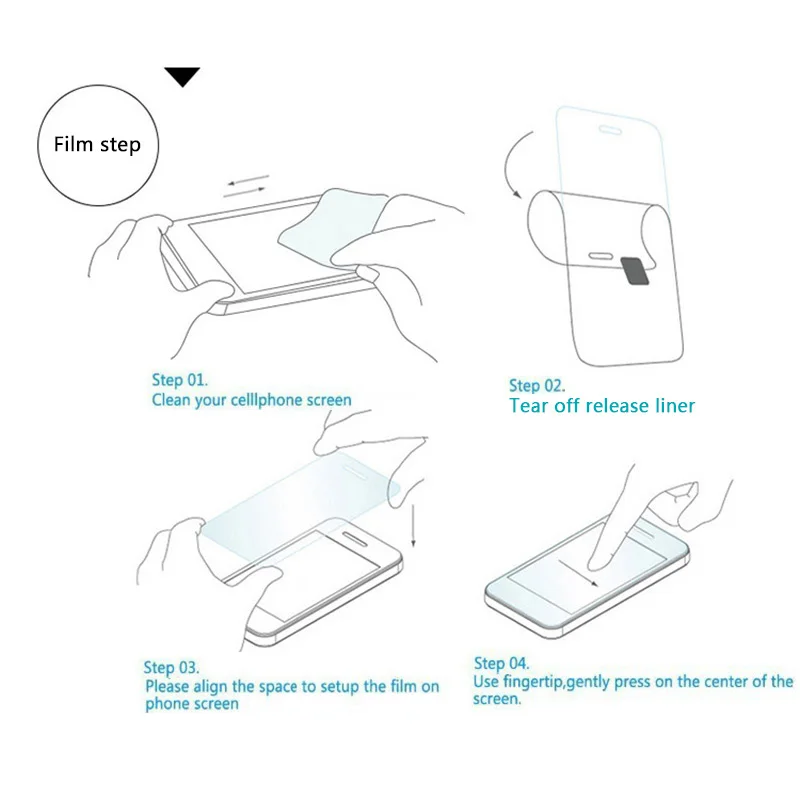 Film step

Step 01.
Clean your celllphone screen

Step 02.
Tear off release liner

Step 03.
Please align the space to setup the film on phone screen

Step 04.
Use fingertip,gently press on the center of the screen.