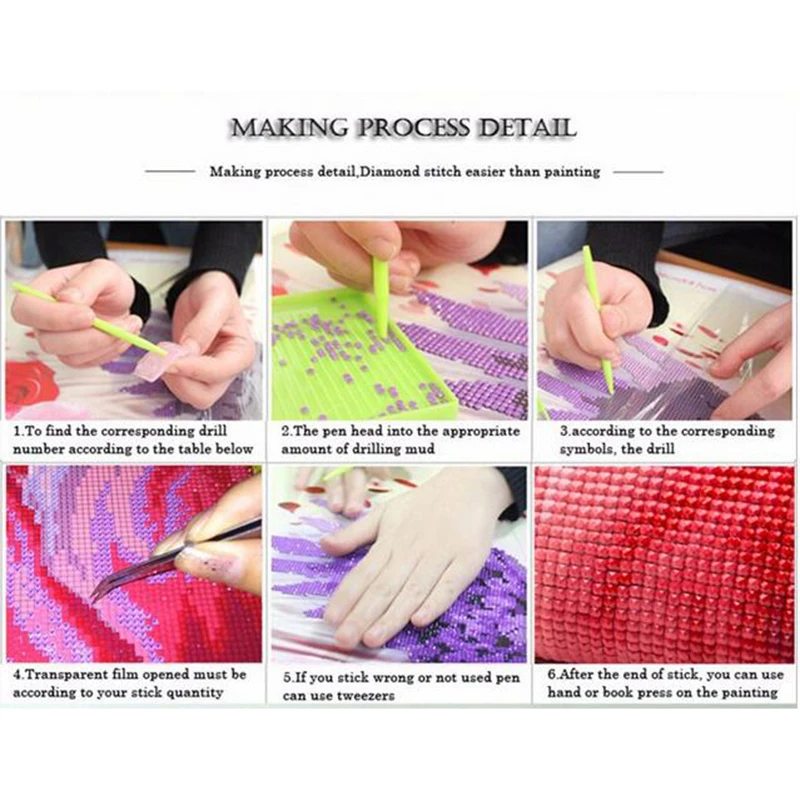 MAKING PROCESS DETAIL

Making process detail,Diamond stitch easier than painting

1.To find the corresponding drill number according to the table below

2.The pen head into the appropriate amount of drilling mud

3.according to the corresponding symbols, the drill

4.Transparent film opened must be according to your stick quantity

5.If you stick wrong or not used pen can use tweezers

6.After the end of stick, you can use hand or book press on the painting