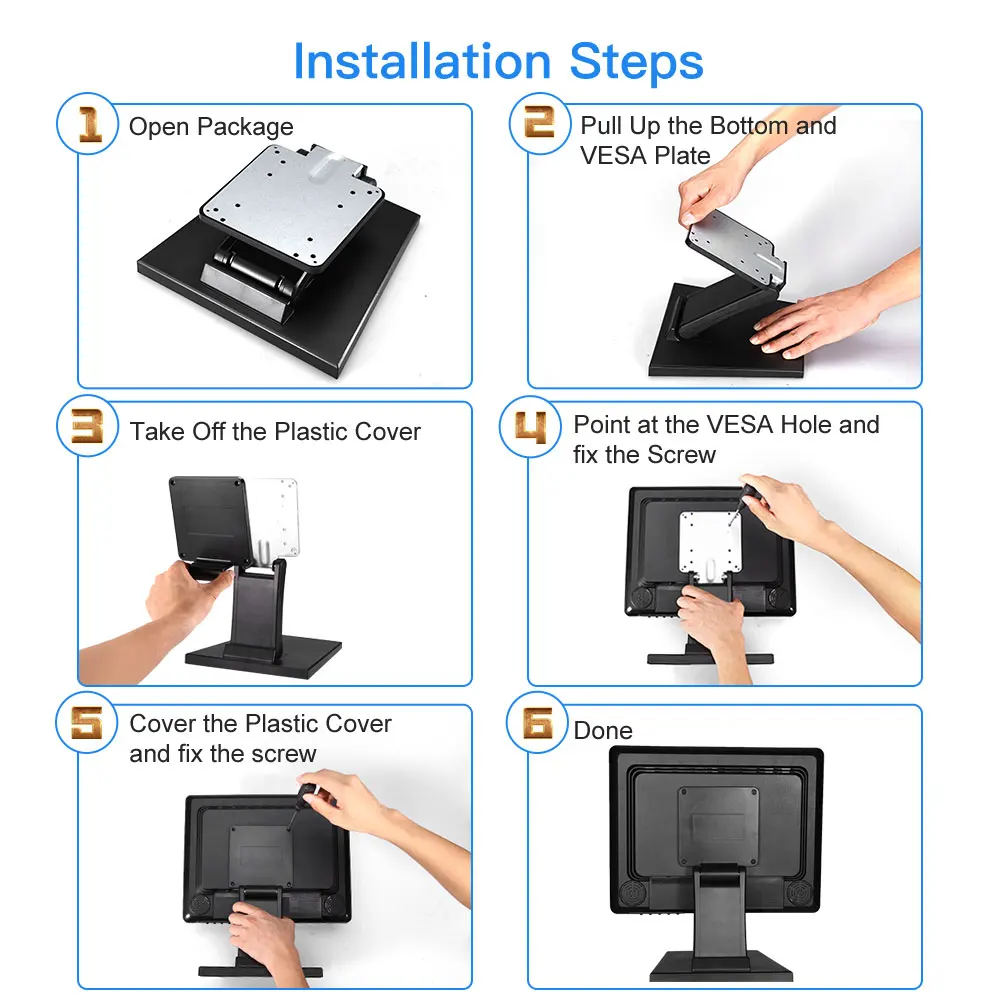 Installation Steps

1 Open Package

2 Pull Up the Bottom and VESA Plate

3 Take Off the Plastic Cover

4 Point at the VESA Hole and fix the Screw

5 Cover the Plastic Cover and fix the screw

6 Done