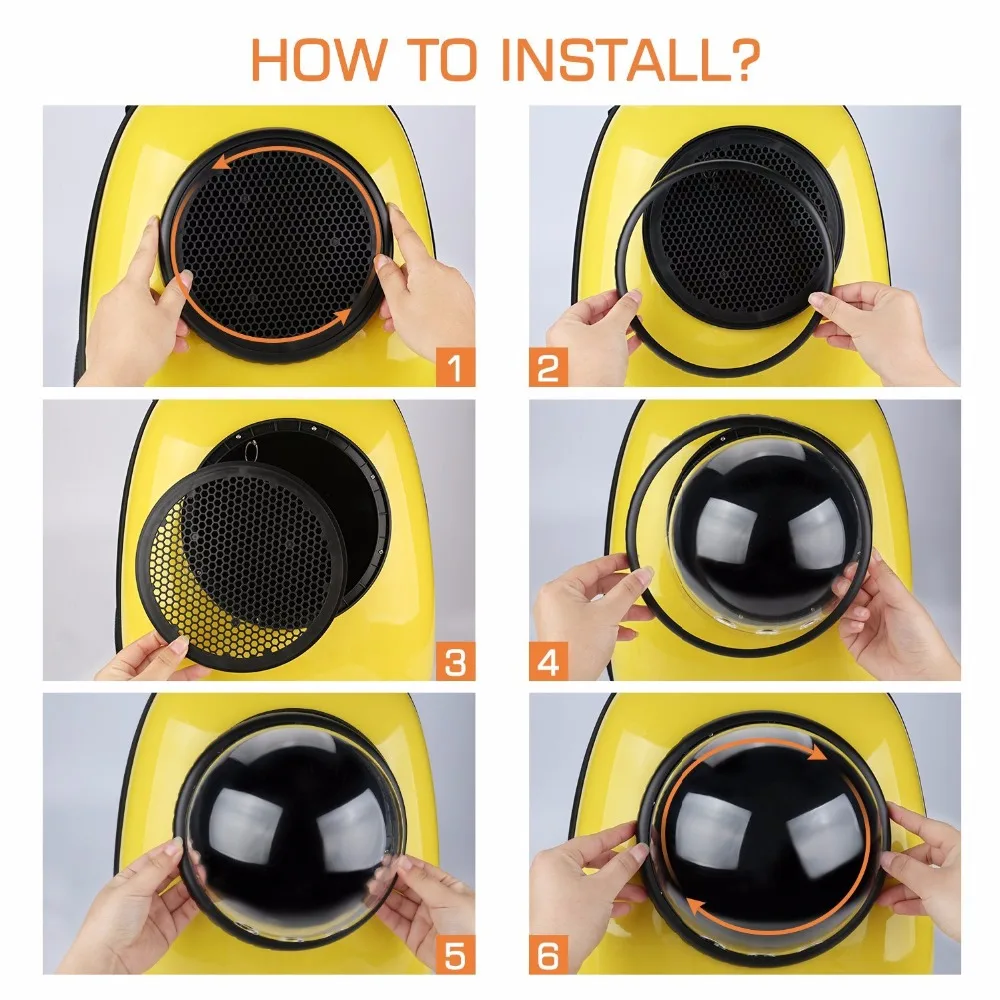 HOW TO INSTALL?

1

2

3

4

5

6