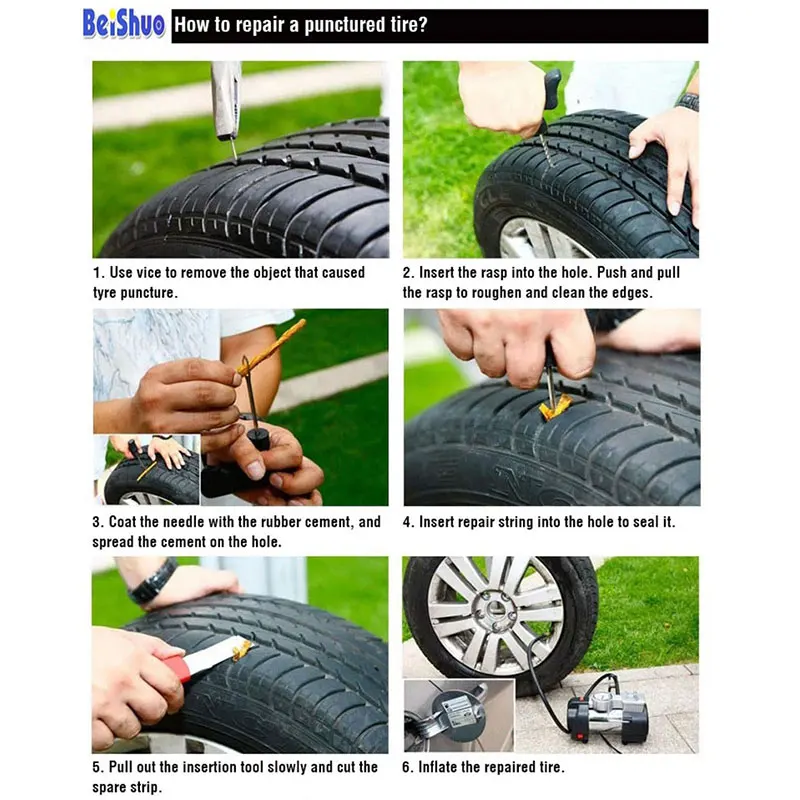 BeiShuo How to repair a punctured tire?

1. Use vice to remove the object that caused tyre puncture.

2. Insert the rasp into the hole. Push and pull the rasp to roughen and clean the edges.

3. Coat the needle with the rubber cement, and spread the cement on the hole.

4. Insert repair string into the hole to seal it.

5. Pull out the insertion tool slowly and cut the spare strip.

6. Inflate the repaired tire.