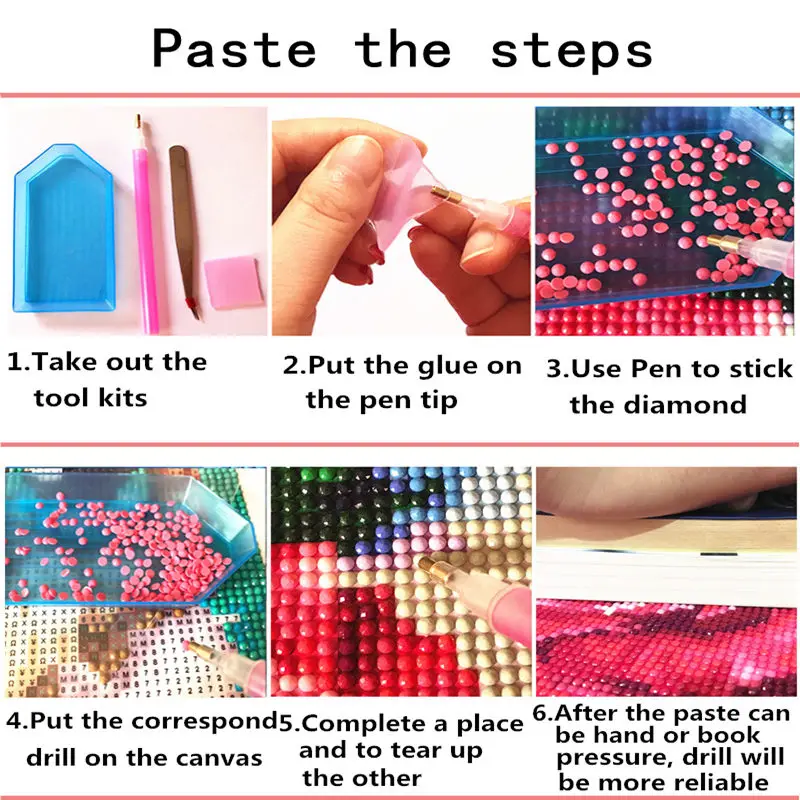 Paste the steps

1.Take out the tool kits

2.Put the glue on the pen tip

3.Use Pen to stick the diamond

4.Put the correspond drill on the canvas

5.Complete a place and to tear up the other

6.After the paste can be hand or book pressure, drill will be more reliable