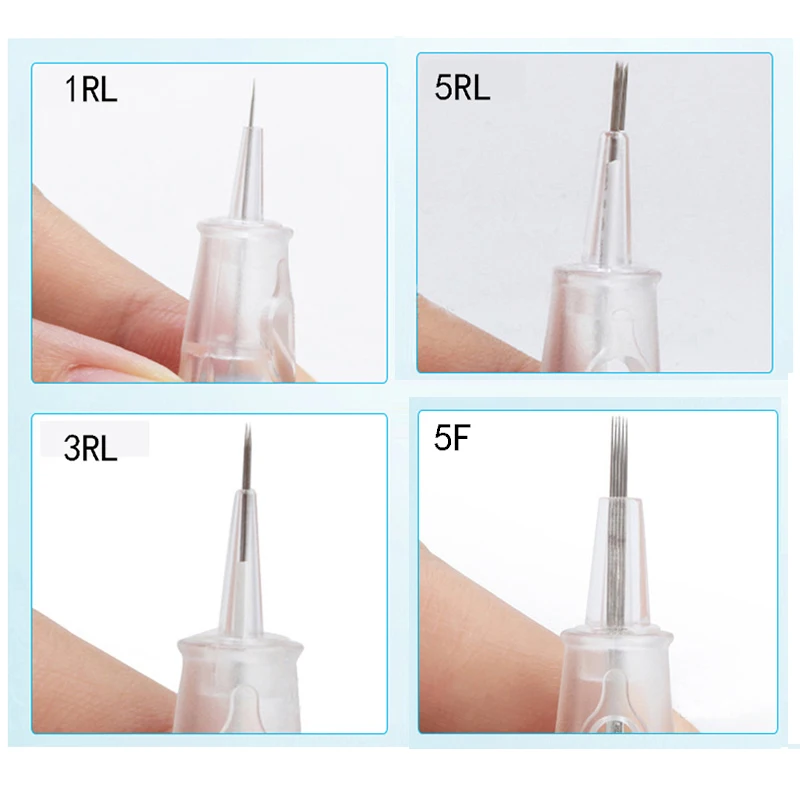 1RL

5RL

3RL

5F