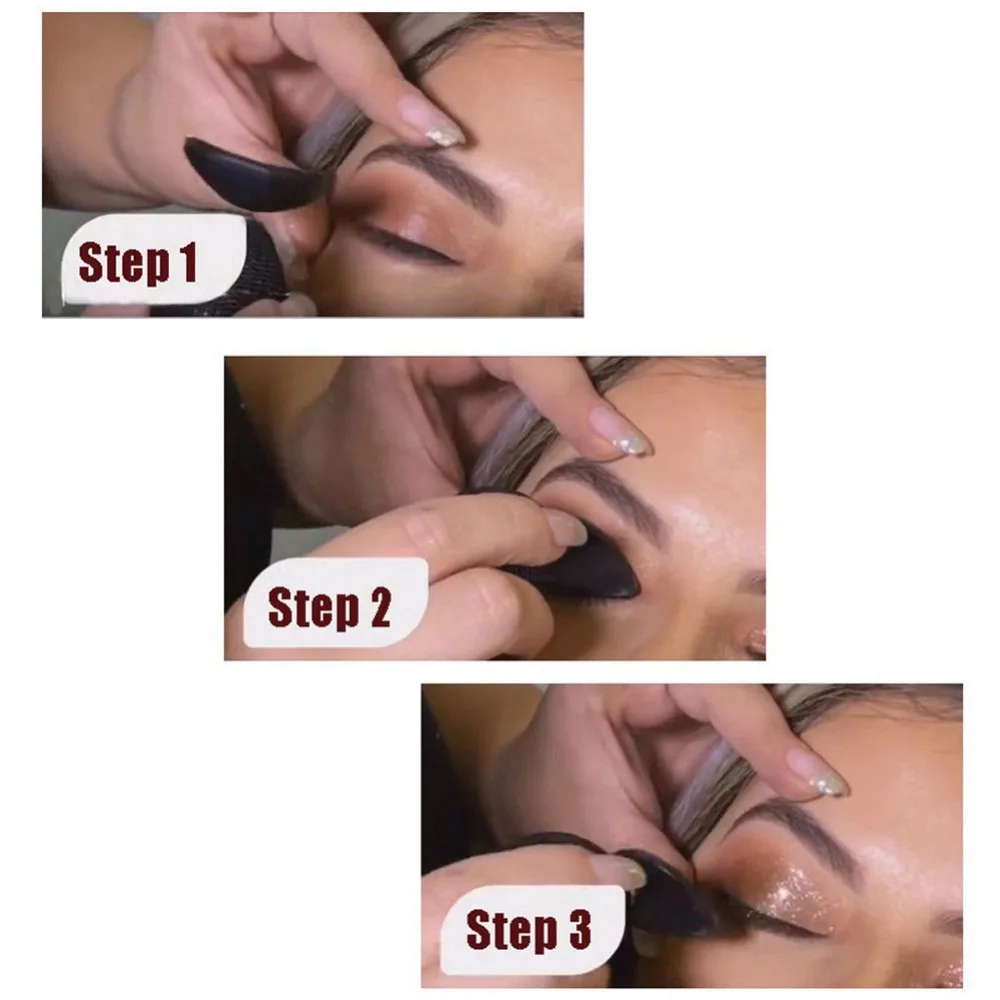 Step 1

Step 2

Step 3