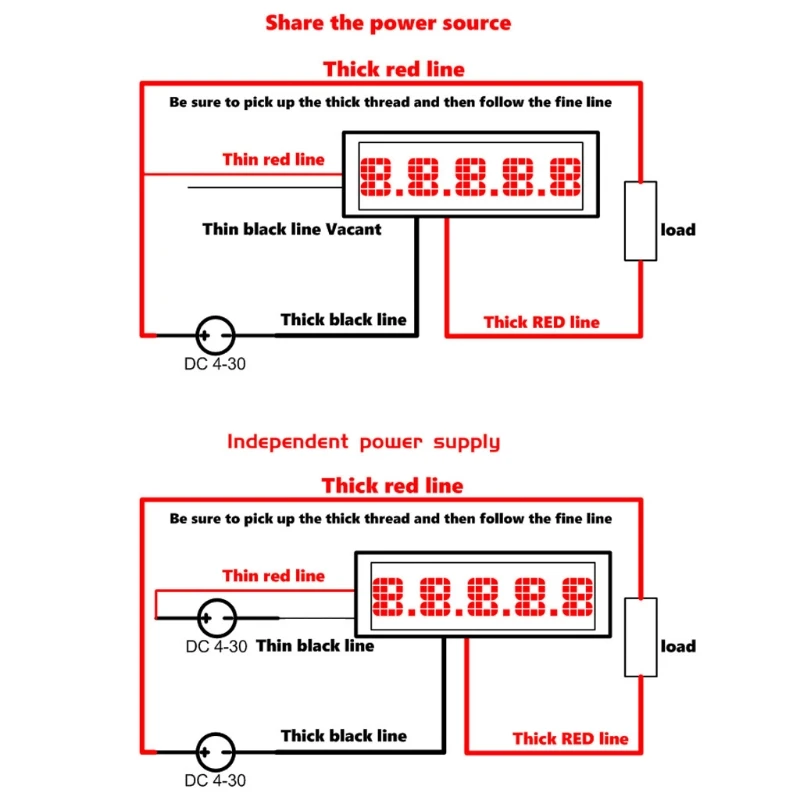 Share the power source

Thick red line

Be sure to pick up the thick thread and then follow the fine line

Thin red line

8.8.8.8.8

Thin black line Vacant

load

Thick black line

Thick RED line

+ -

DC 4-30

Independent power supply

Thick red line

Be sure to pick up the thick thread and then follow the fine line

Thin red line

8.8.8.8.8

+ -

DC 4-30 Thin black line

load

Thick black line

Thick RED line

+ -

DC 4-30