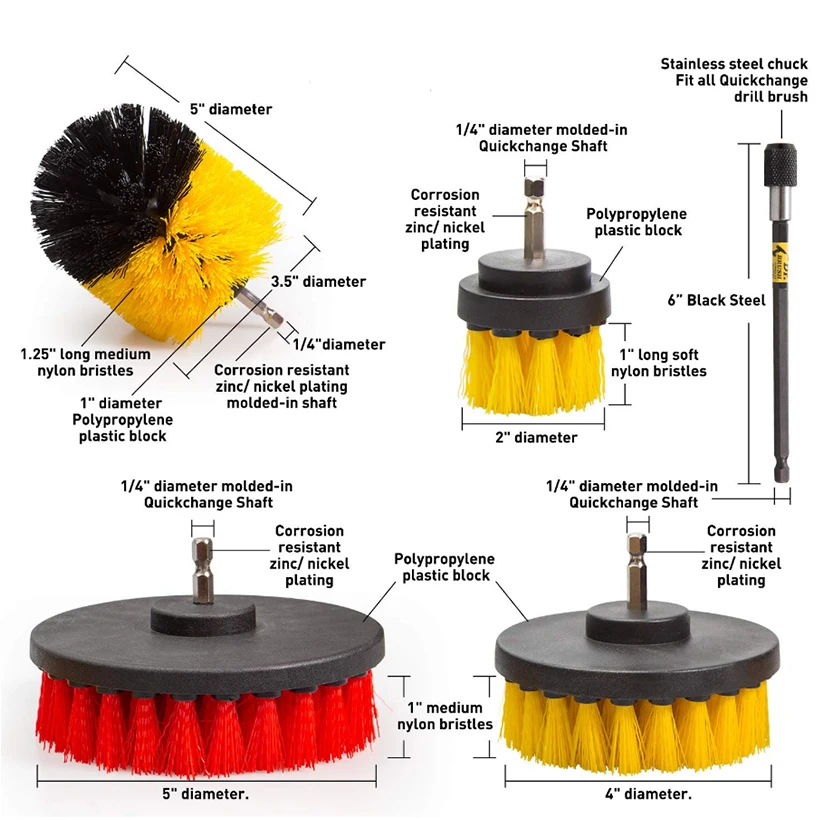 5" diameter

3.5" diameter

1/4"diameter

1.25" long medium nylon bristles

Corrosion resistant zinc/ nickel plating molded-in shaft

1" diameter Polypropylene plastic block

1/4" diameter molded-in Quickchange Shaft

Corrosion resistant zinc/ nickel plating

Polypropylene plastic block

1" long soft nylon bristles

2" diameter

Stainless steel chuck Fit all Quickchange drill brush

6" Black Steel

1/4" diameter molded-in Quickchange Shaft

Corrosion resistant zinc/ nickel plating

Polypropylene plastic block

1" medium nylon bristles

5" diameter.

1/4" diameter molded-in Quickchange Shaft

Corrosion resistant zinc/ nickel plating

4" diameter.