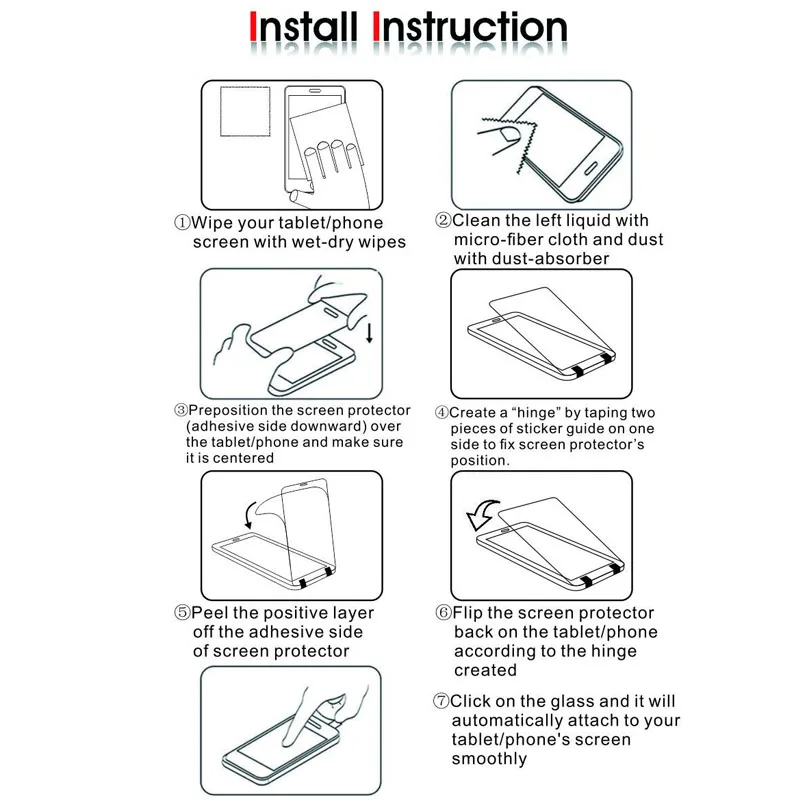 Install Instruction

①Wipe your tablet/phone screen with wet-dry wipes

②Clean the left liquid with micro-fiber cloth and dust with dust-absorber

③Preposition the screen protector (adhesive side downward) over the tablet/phone and make sure it is centered

④Create a “hinge” by taping two pieces of sticker guide on one side to fix screen protector’s position.

⑤Peel the positive layer off the adhesive side of screen protector

⑥Flip the screen protector back on the tablet/phone according to the hinge created

⑦Click on the glass and it will automatically attach to your tablet/phone's screen smoothly