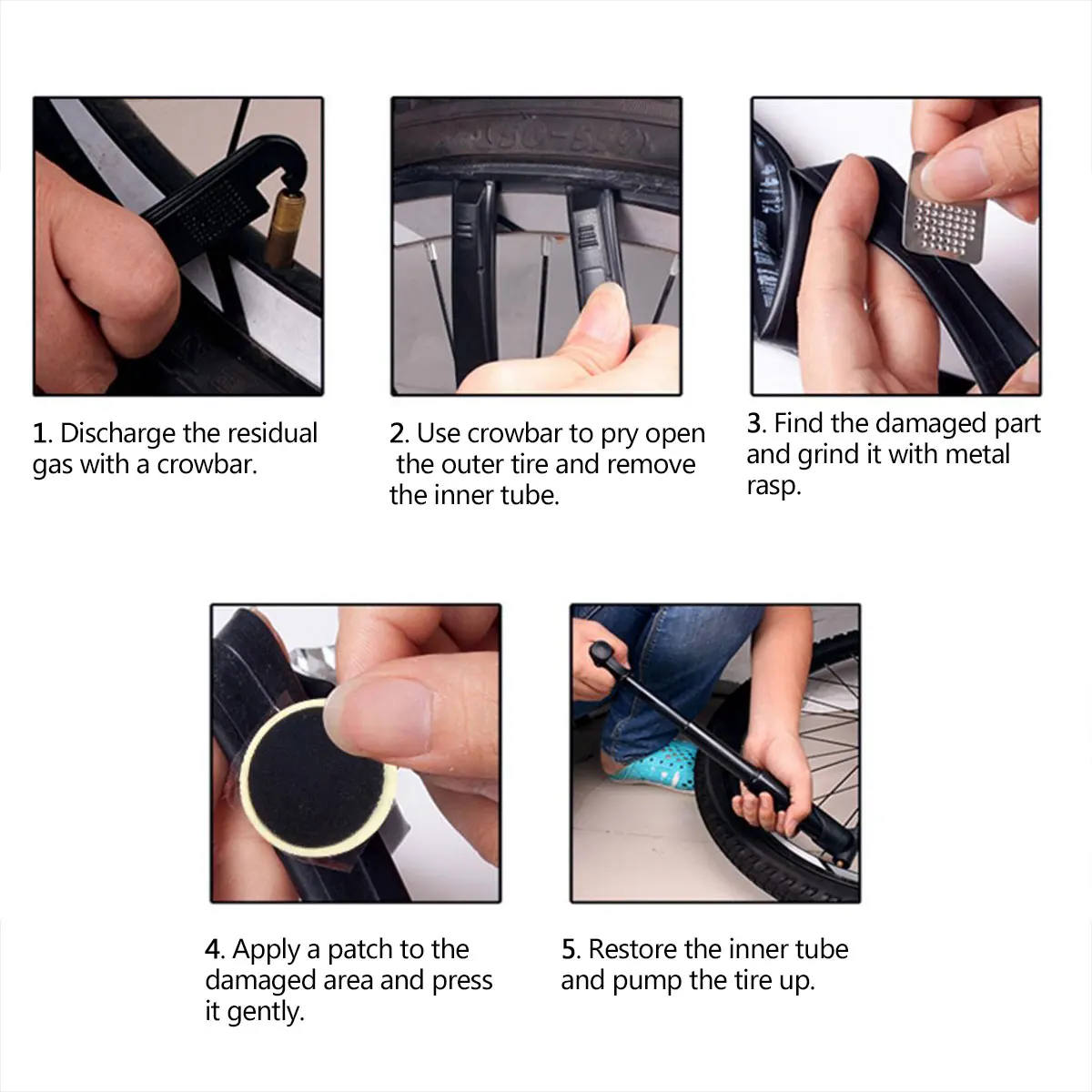 1. Discharge the residual gas with a crowbar.

2. Use crowbar to pry open the outer tire and remove the inner tube.

3. Find the damaged part and grind it with metal rasp.

4. Apply a patch to the damaged area and press it gently.

5. Restore the inner tube and pump the tire up.