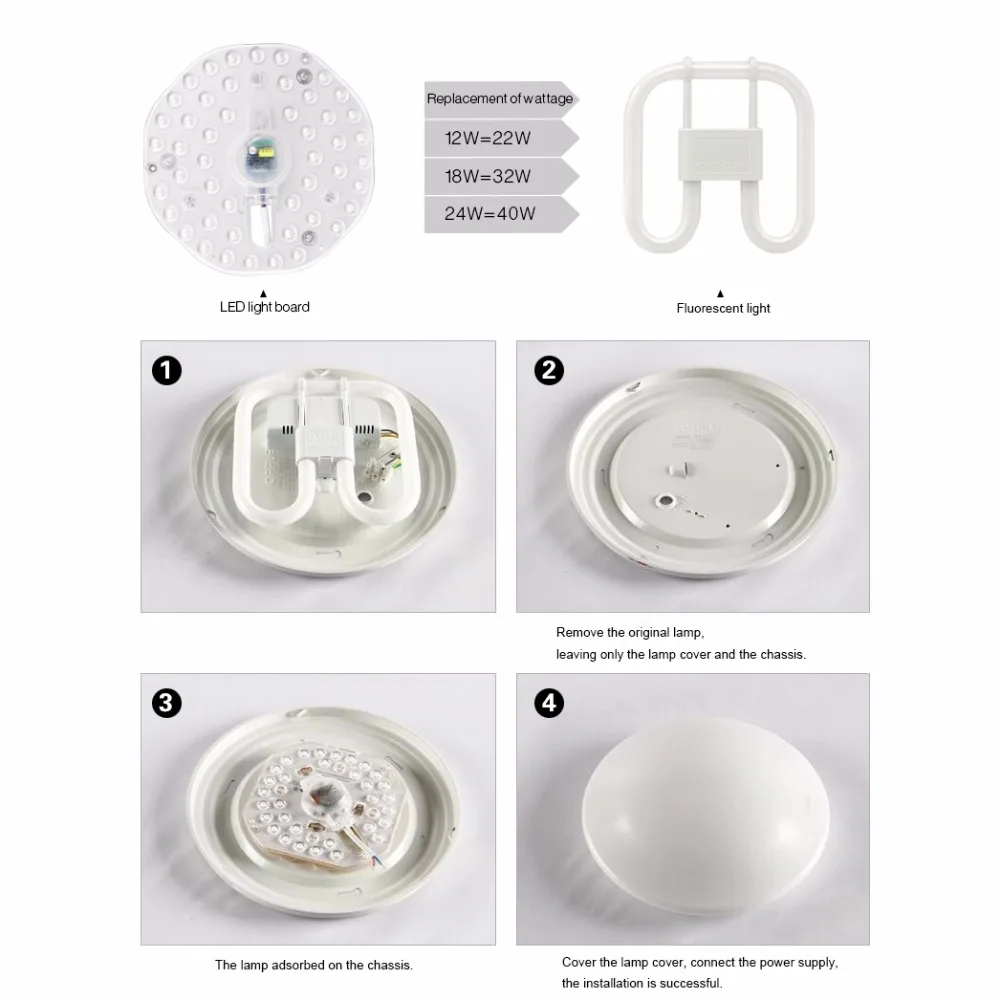 Replacement of wattage

12W=22W

18W=32W

24W=40W

LED light board

Fluorescent light

1

2

Remove the original lamp,
leaving only the lamp cover and the chassis.

3

4

The lamp adsorbed on the chassis.

Cover the lamp cover, connect the power supply,
the installation is successful.