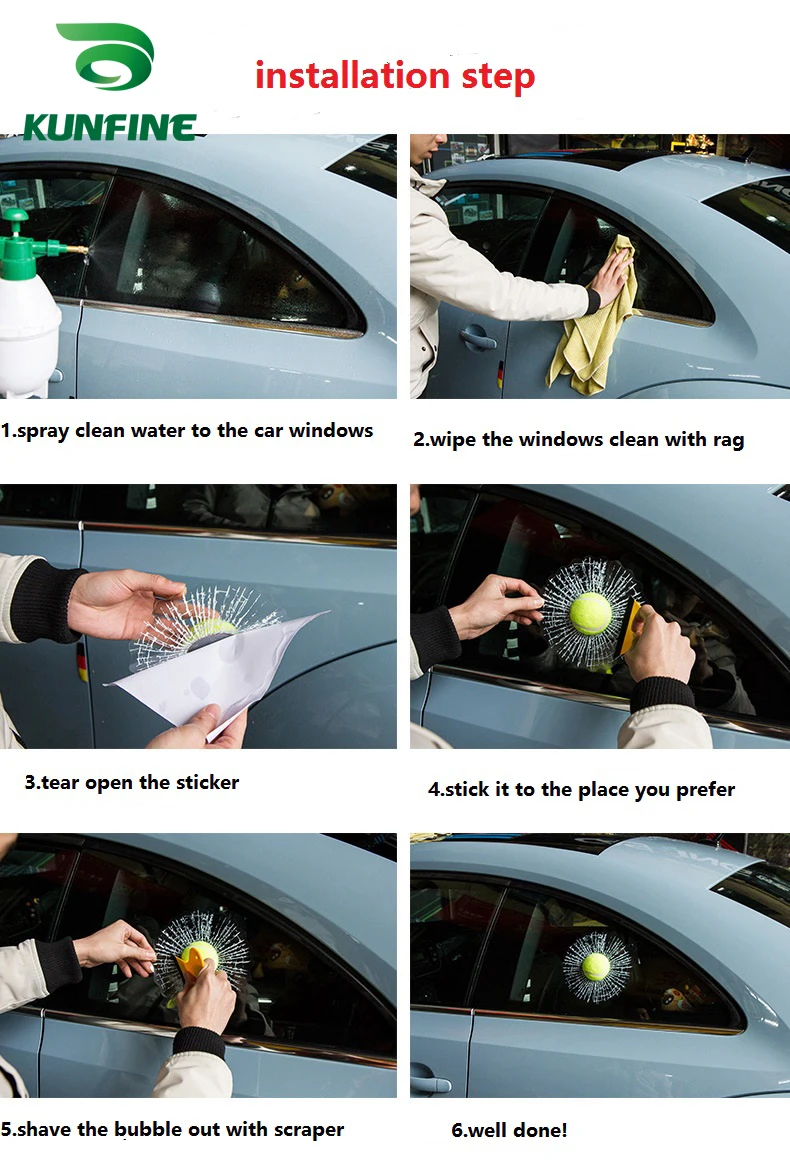 KUNFINE

installation step

1.spray clean water to the car windows

2.wipe the windows clean with rag

3.tear open the sticker

4.stick it to the place you prefer

5.shave the bubble out with scraper

6.well done!