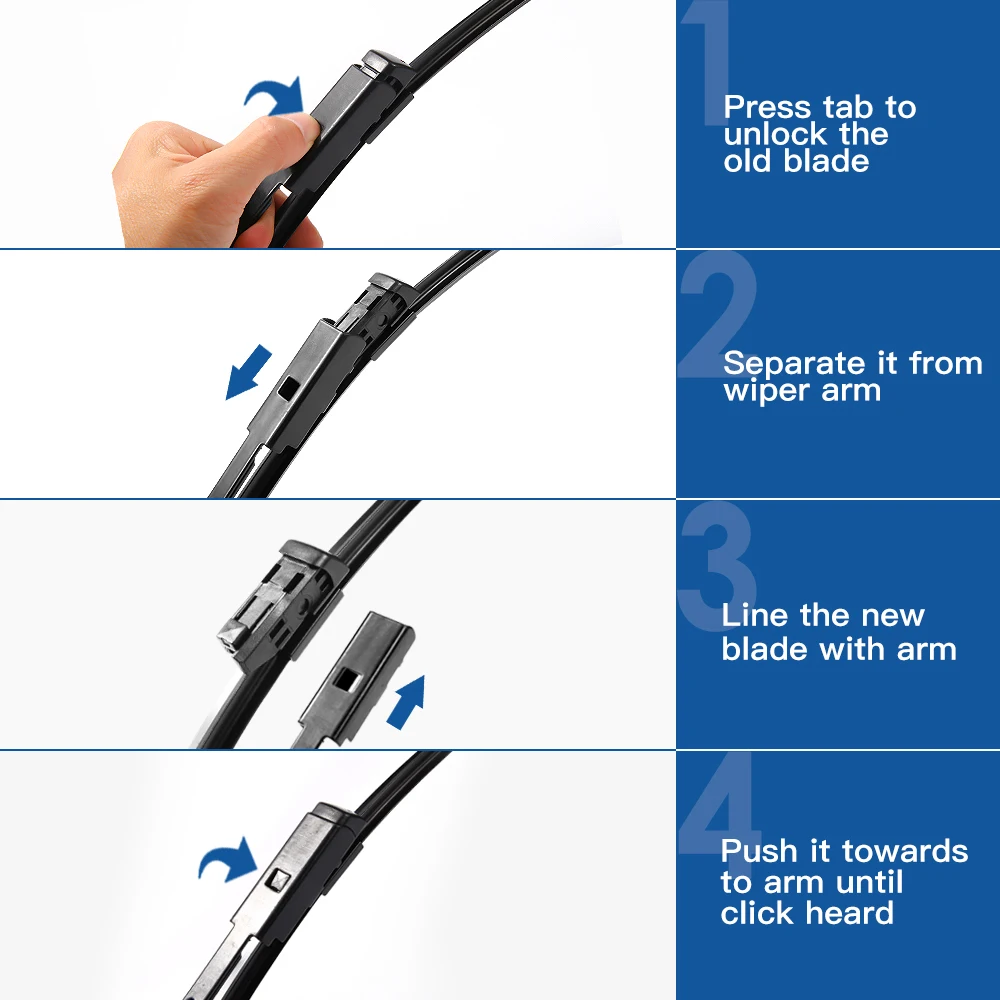 1
Press tab to unlock the old blade

2
Separate it from wiper arm

3
Line the new blade with arm

4
Push it towards to arm until click heard