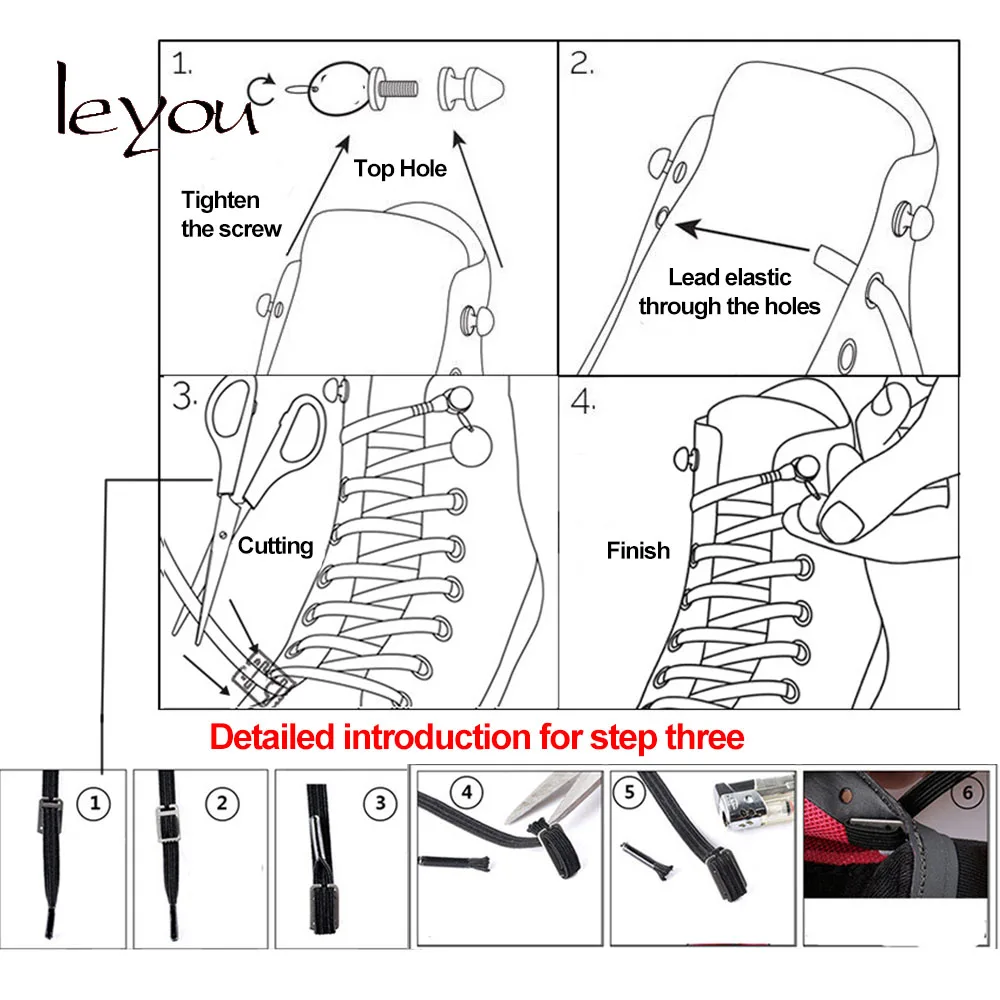 leyou

1.

Top Hole

Tighten the screw

2.

Lead elastic through the holes

3.

Cutting

4.

Finish

Detailed introduction for step three

1

2

3

4

5

6