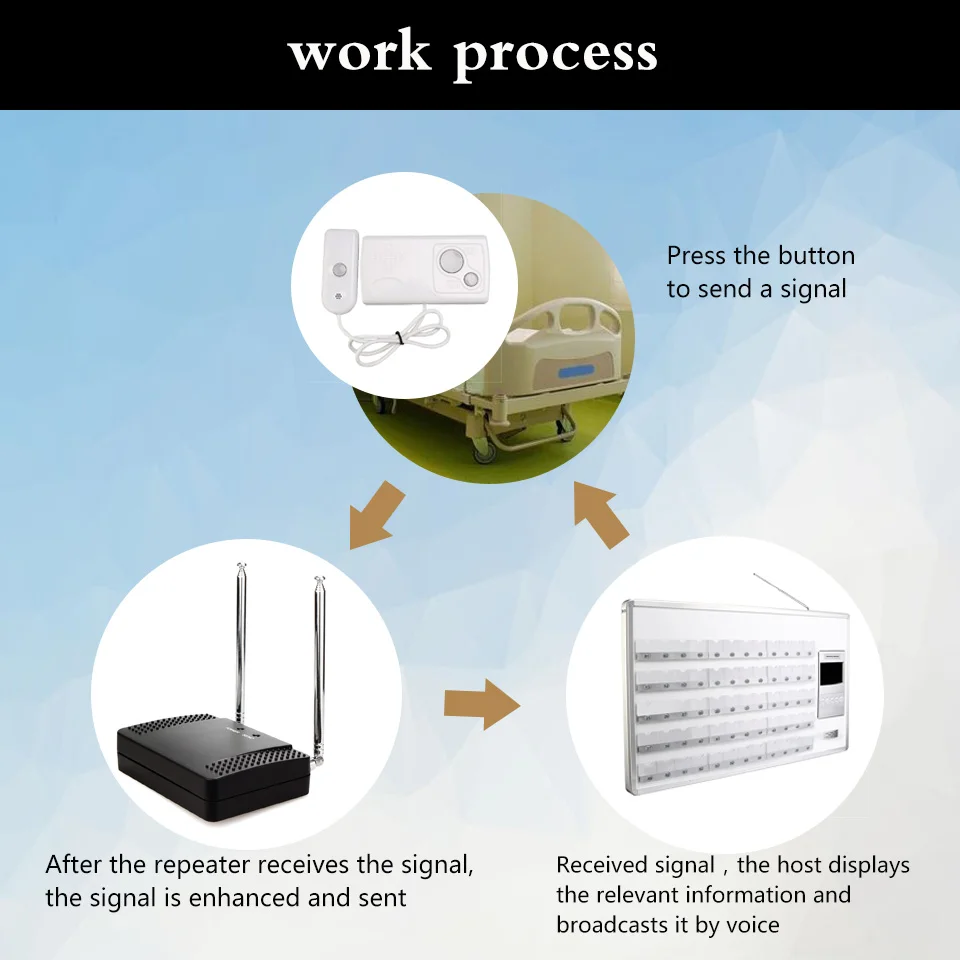 work process

Press the button to send a signal

After the repeater receives the signal, the signal is enhanced and sent

Received signal , the host displays the relevant information and broadcasts it by voice