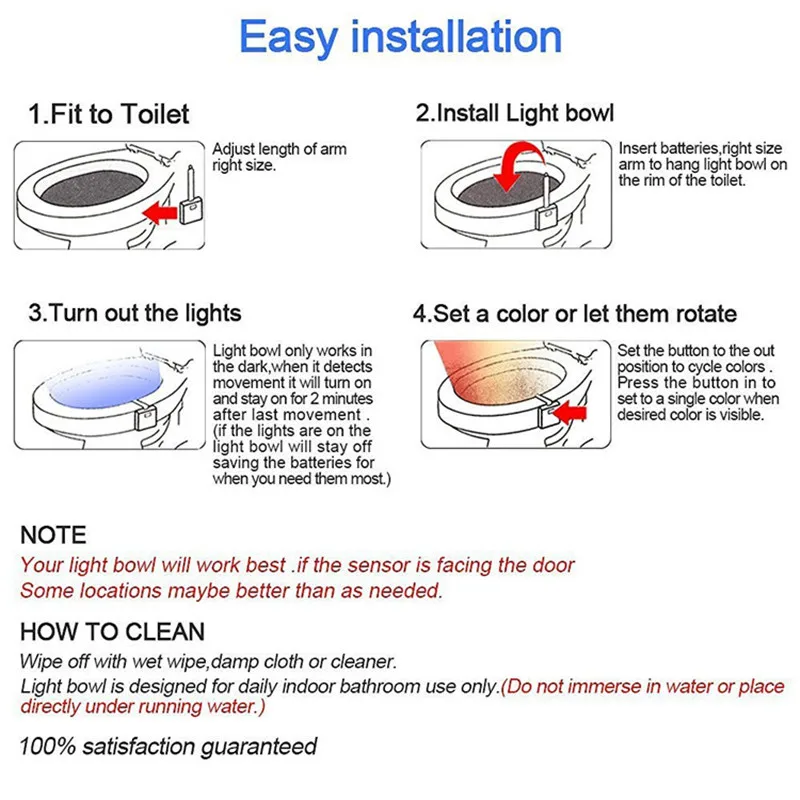 Easy installation

1.Fit to Toilet

Adjust length of arm right size.

2.Install Light bowl

Insert batteries,right size arm to hang light bowl on the rim of the toilet.

3.Turn out the lights

Light bowl only works in the dark,when it detects movement it will turn on and stay on for 2 minutes after last movement . (if the lights are on the light bowl will stay off saving the batteries for when you need them most.)

4.Set a color or let them rotate

Set the button to the out position to cycle colors . Press the button in to set to a single color when desired color is visible.

NOTE
Your light bowl will work best .if the sensor is facing the door
Some locations maybe better than as needed.

HOW TO CLEAN
Wipe off with wet wipe,damp cloth or cleaner.
Light bowl is designed for daily indoor bathroom use only.(Do not immerse in water or place directly under running water.)

100% satisfaction guaranteed