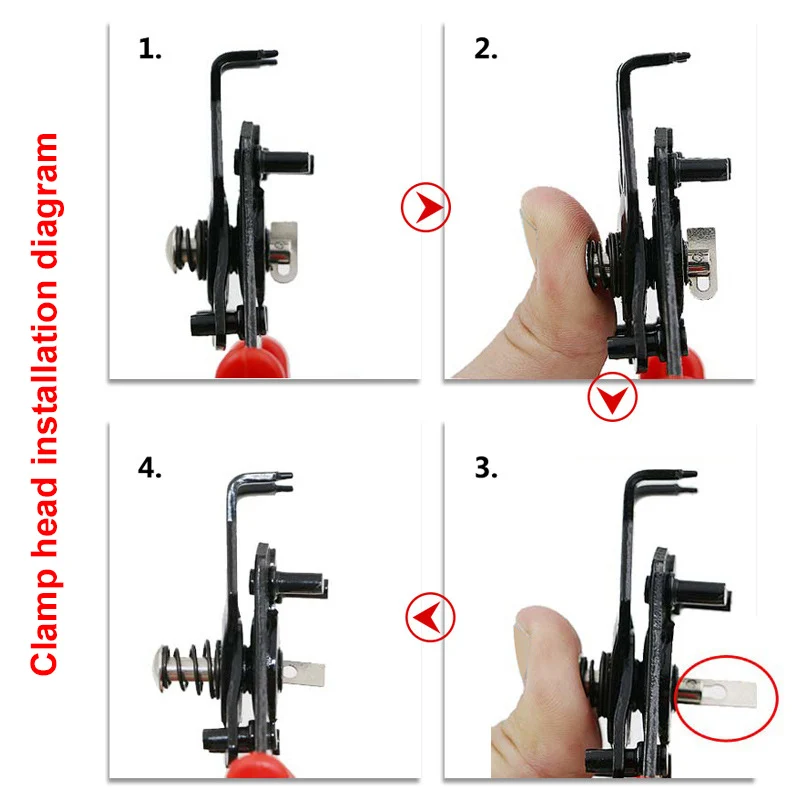 Clamp head installation diagram

1.

2.

4.

3.