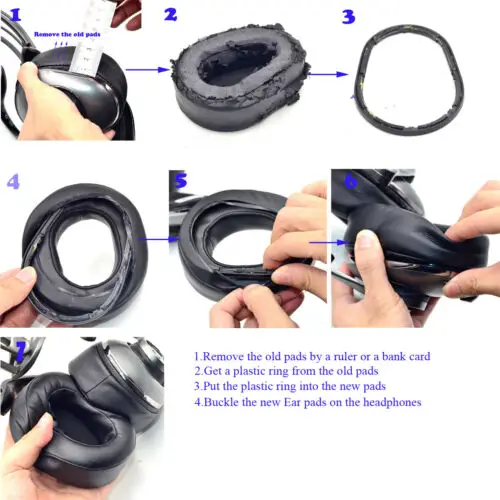 1

Remove the old pads

2

3

4

5

6

7

1.Remove the old pads by a ruler or a bank card
2.Get a plastic ring from the old pads
3.Put the plastic ring into the new pads
4.Buckle the new Ear pads on the headphones