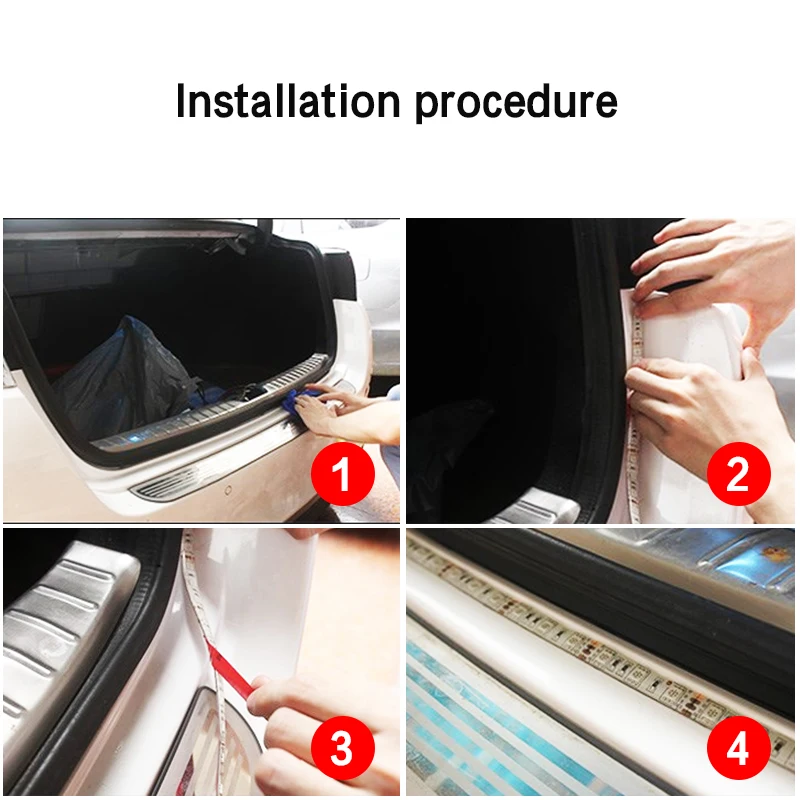 Installation procedure

1

2

3

4