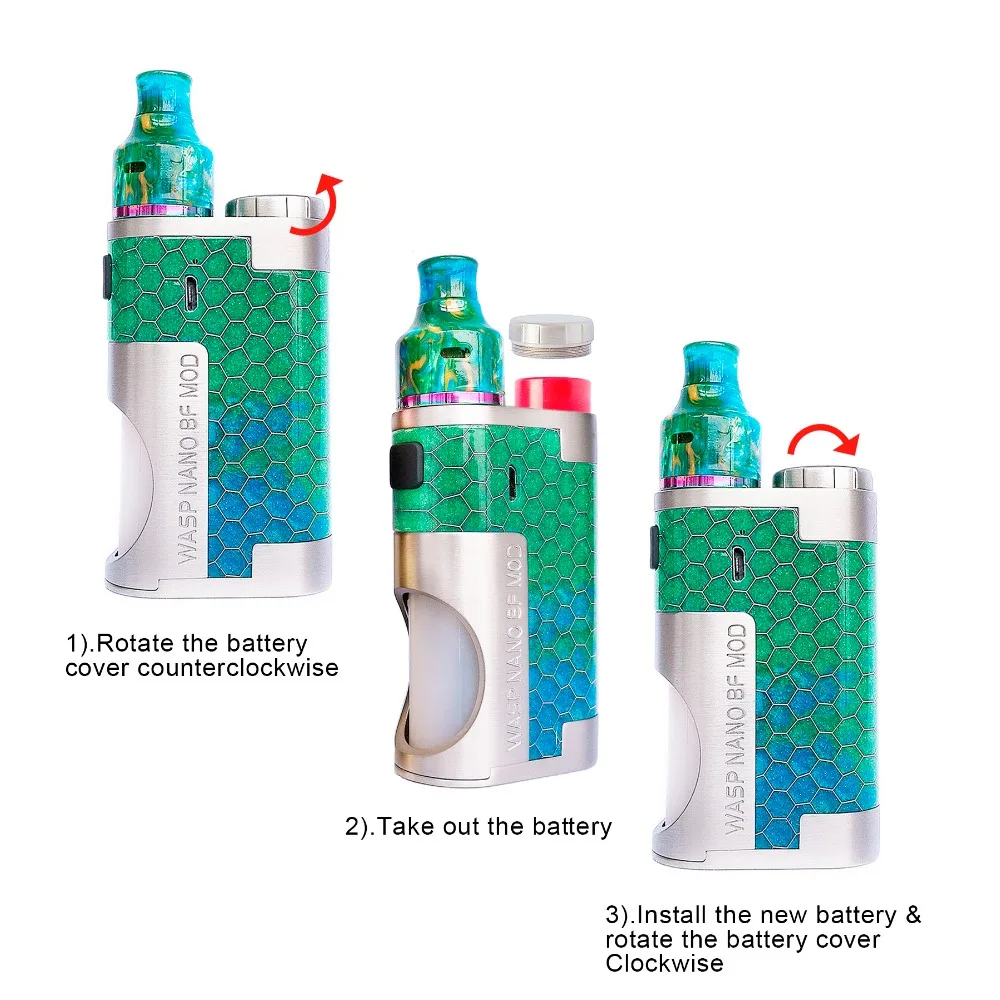 WASP NANO BF MOD

1).Rotate the battery cover counterclockwise

WASP NANO BF MOD

2).Take out the battery

WASP NANO BF MOD

3).Install the new battery & rotate the battery cover Clockwise