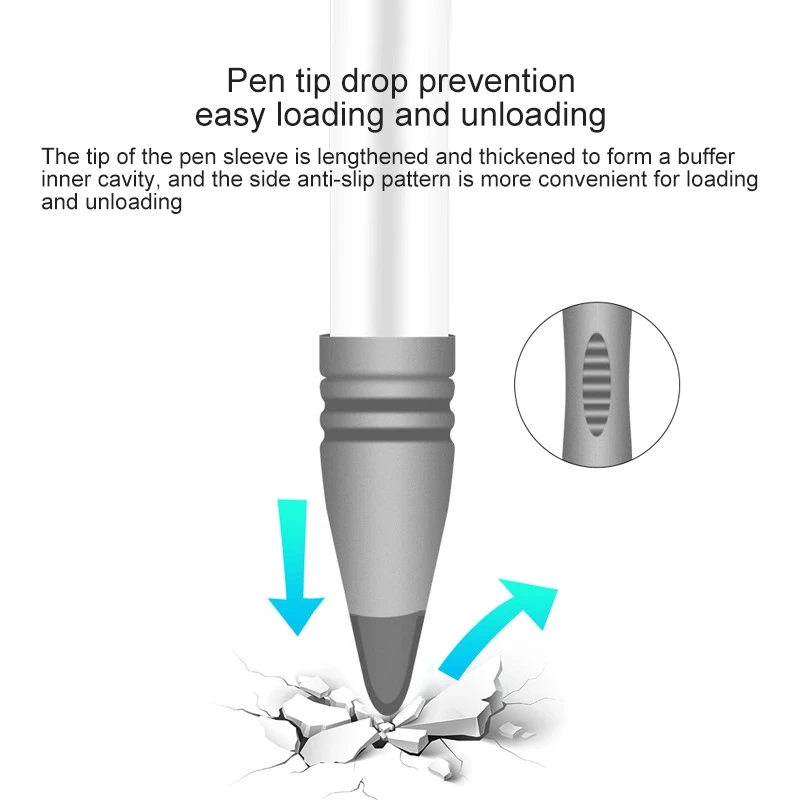 Pen tip drop prevention
easy loading and unloading

The tip of the pen sleeve is lengthened and thickened to form a buffer inner cavity, and the side anti-slip pattern is more convenient for loading and unloading