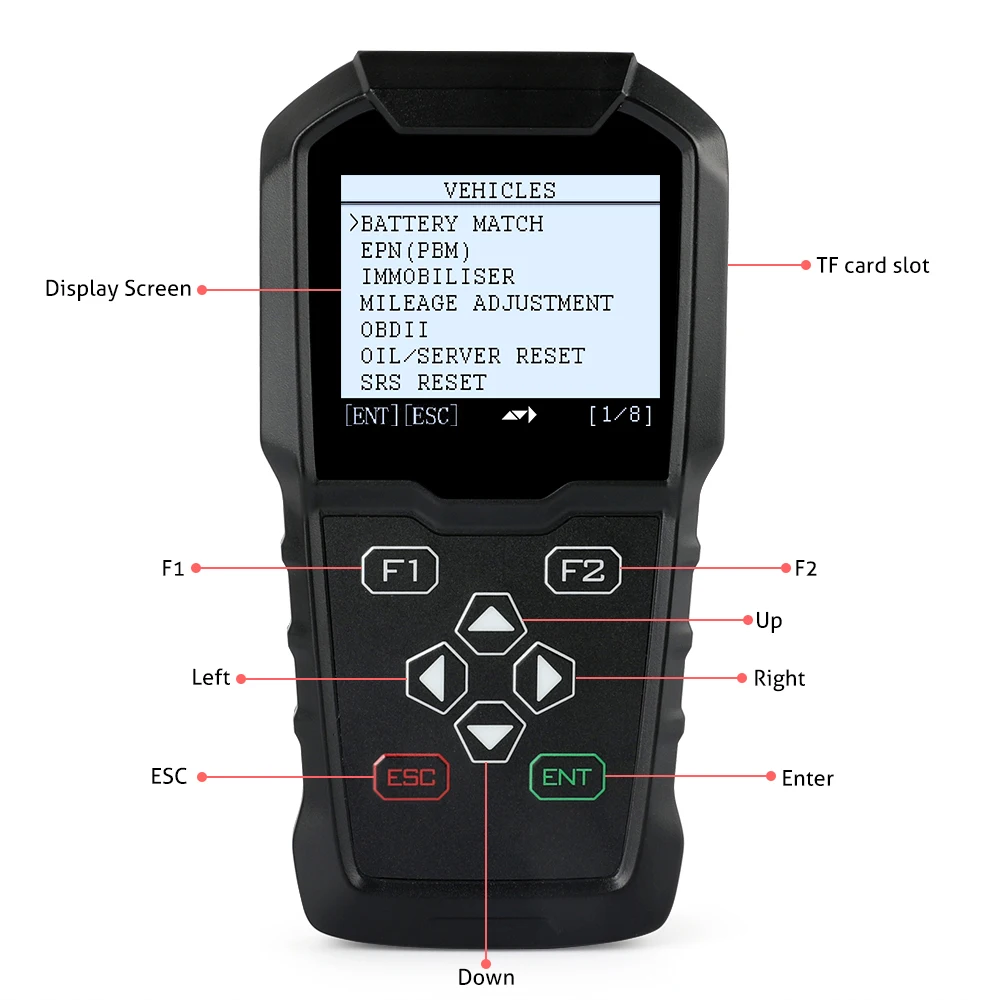 VEHICLES
>BATTERY MATCH
EPN(PBM)
IMMOBILISER
MILEAGE ADJUSTMENT
OBDII
OIL/SERVER RESET
SRS RESET
[ENT][ESC] [1/8]

Display Screen
TF card slot
F1
F1
F2
F2
Up
Left
Right
ESC
ESC
ENT
Enter
Down