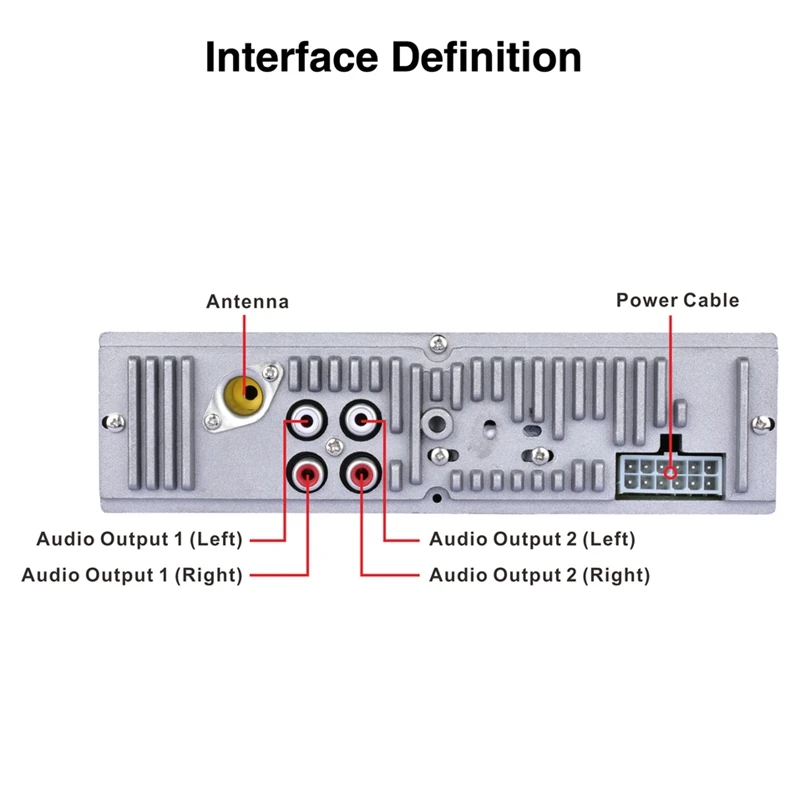 Interface Definition

Antenna

Power Cable

Audio Output 1 (Left)

Audio Output 1 (Right)

Audio Output 2 (Left)

Audio Output 2 (Right)