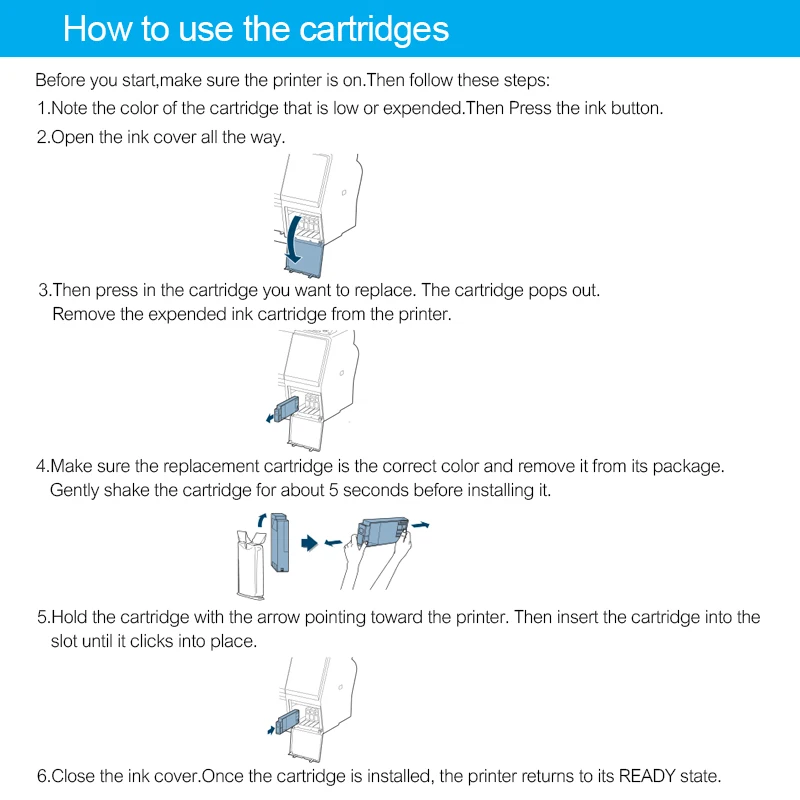 How to use the cartridges

Before you start,make sure the printer is on.Then follow these steps:

1.Note the color of the cartridge that is low or expended.Then Press the ink button.

2.Open the ink cover all the way.

3.Then press in the cartridge you want to replace. The cartridge pops out. Remove the expended ink cartridge from the printer.

4.Make sure the replacement cartridge is the correct color and remove it from its package. Gently shake the cartridge for about 5 seconds before installing it.

5.Hold the cartridge with the arrow pointing toward the printer. Then insert the cartridge into the slot until it clicks into place.

6.Close the ink cover.Once the cartridge is installed, the printer returns to its READY state.