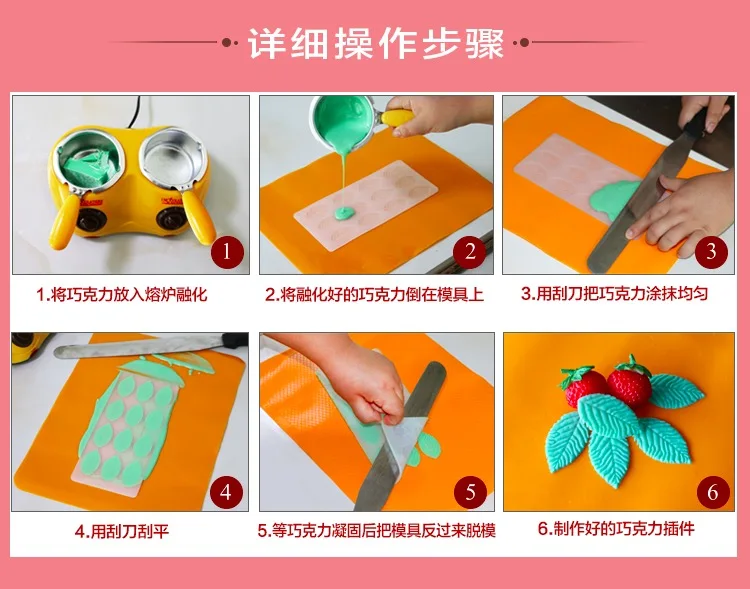 详细操作步骤

1

1.将巧克力放入熔炉融化

2

2.将融化好的巧克力倒在模具上

3

3.用刮刀把巧克力涂抹均匀

4

4.用刮刀刮平

5

5.等巧克力凝固后把模具反过来脱模

6

6.制作好的巧克力插件