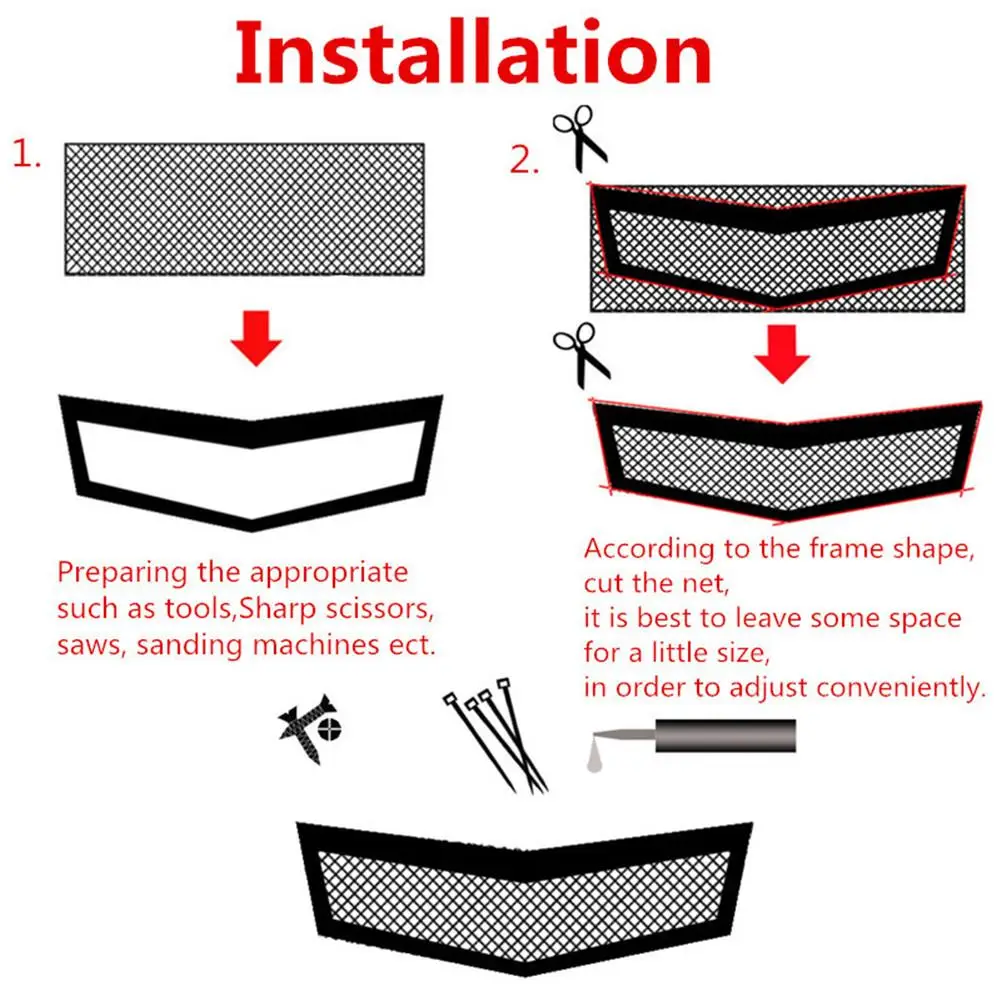 Installation

1.

Preparing the appropriate such as tools,Sharp scissors, saws, sanding machines ect.

2.

According to the frame shape, cut the net,
it is best to leave some space for a little size,
in order to adjust conveniently.