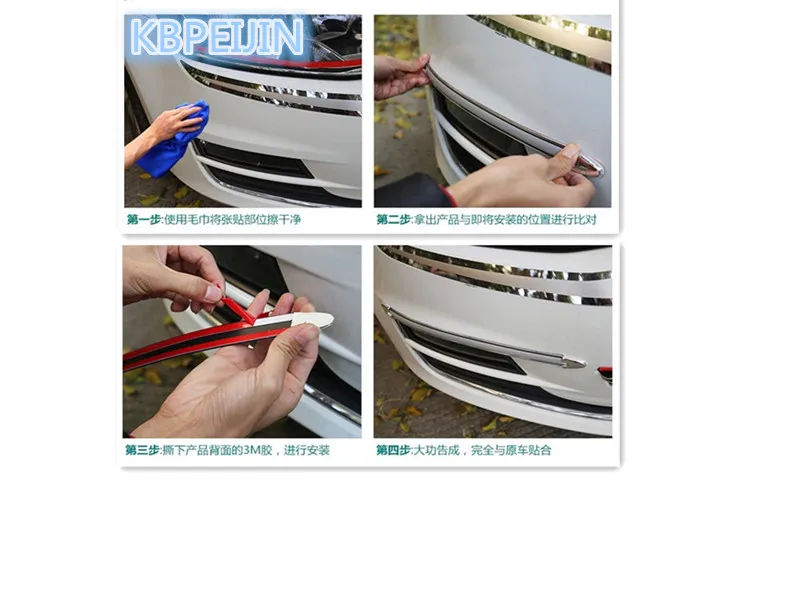 KBPEIJIN

第一步:使用毛巾将张贴部位擦干净

第二步:拿出产品与即将安装的位置进行比对

第三步:撕下产品背面的3M胶，进行安装

第四步:大功告成，完全与原车贴合