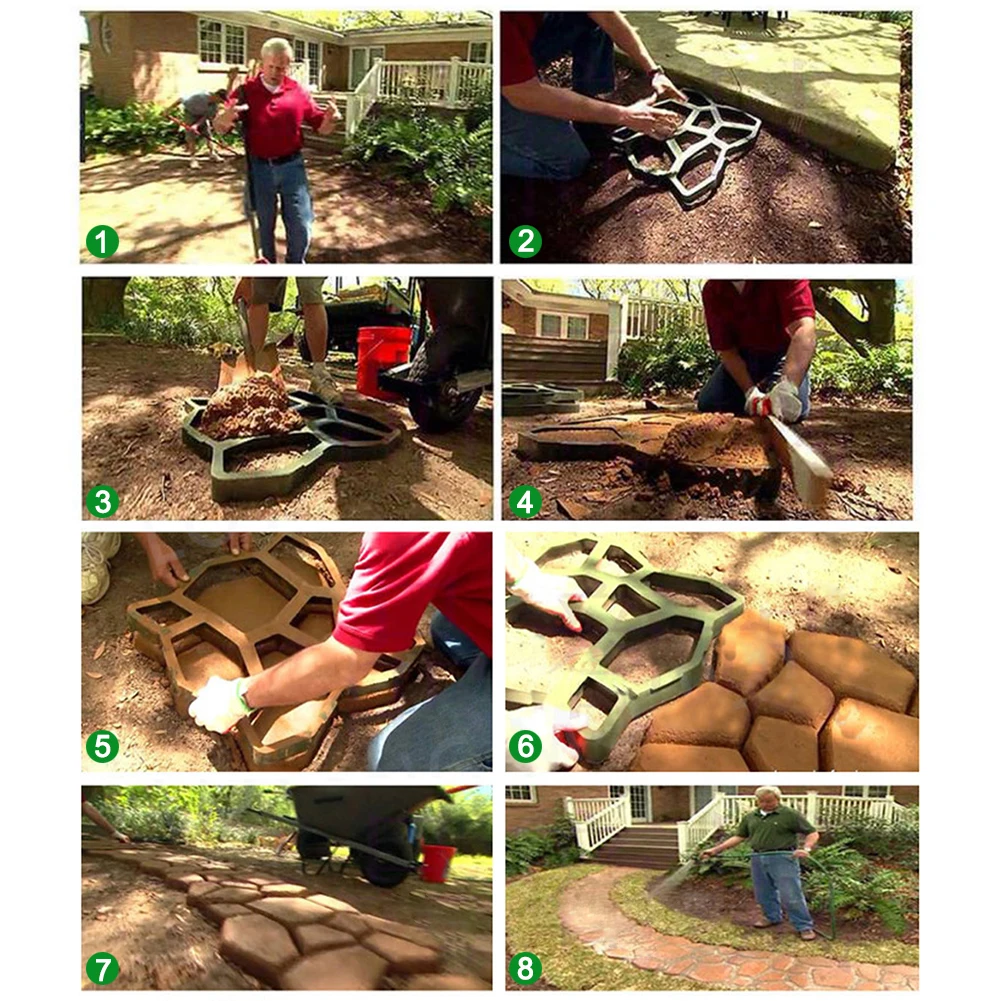 1

2

3

4

5

6

7

8