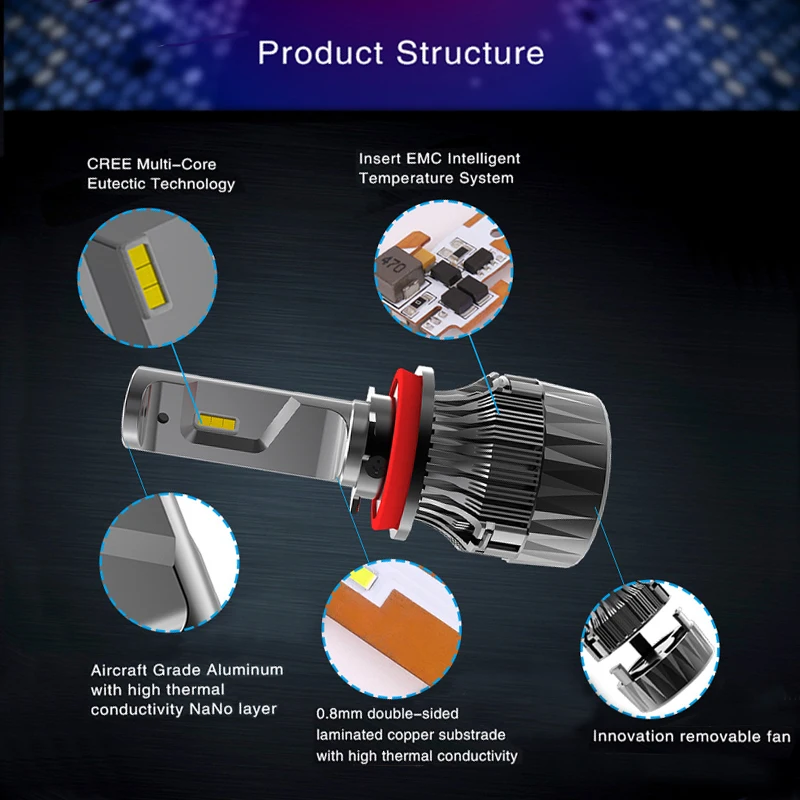 Product Structure

CREE Multi-Core Eutectic Technology

Insert EMC Intelligent Temperature System

470

Aircraft Grade Aluminum with high thermal conductivity NaNo layer

0.8mm double-sided laminated copper substrade with high thermal conductivity

Innovation removable fan