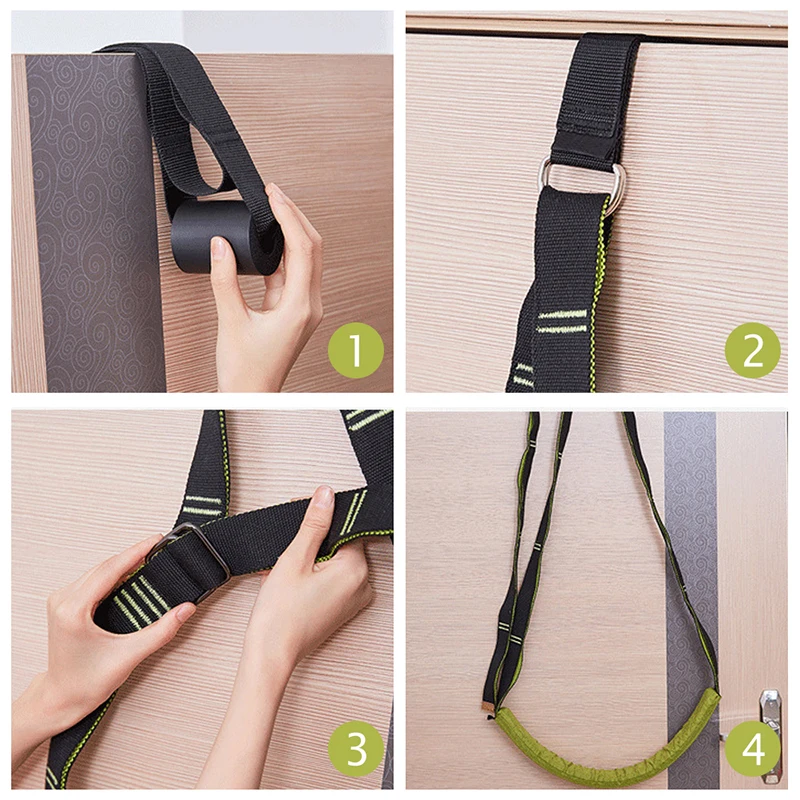 1

2

3

4