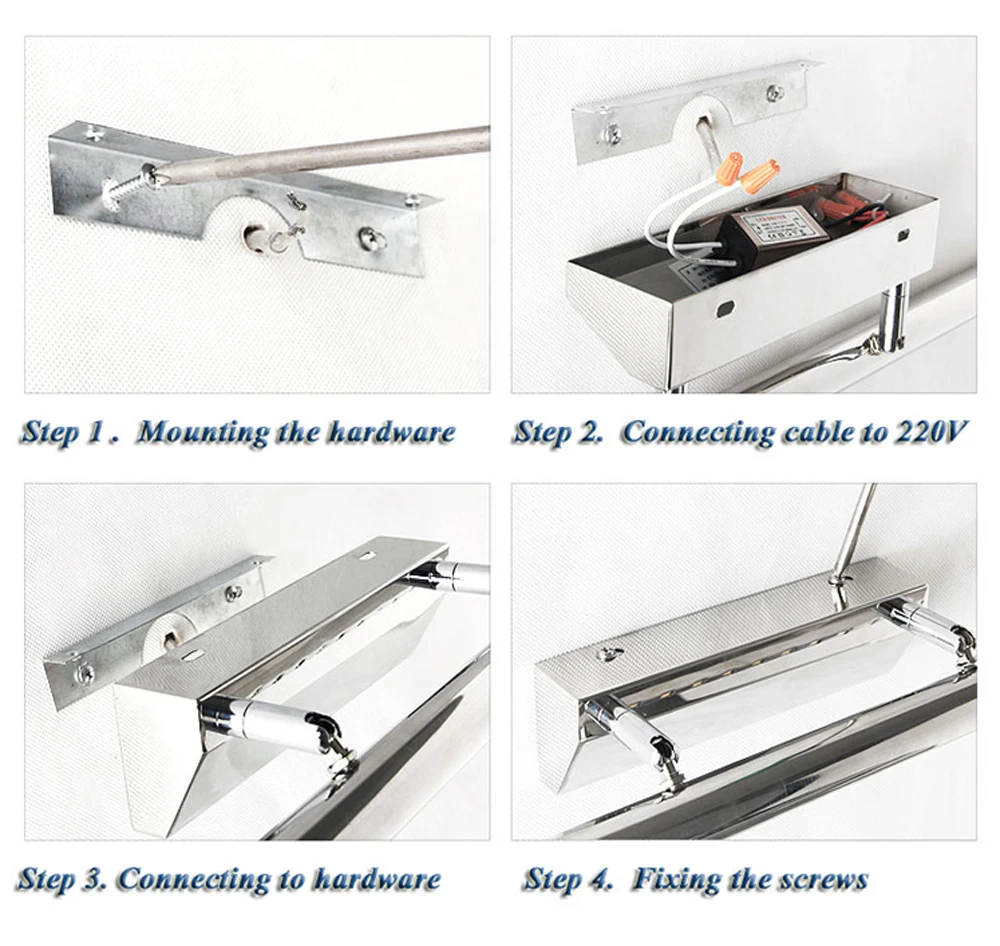 Step 1 .  Mounting the hardware

Step 2.  Connecting cable to 220V

Step 3. Connecting to hardware

Step 4.  Fixing the screws