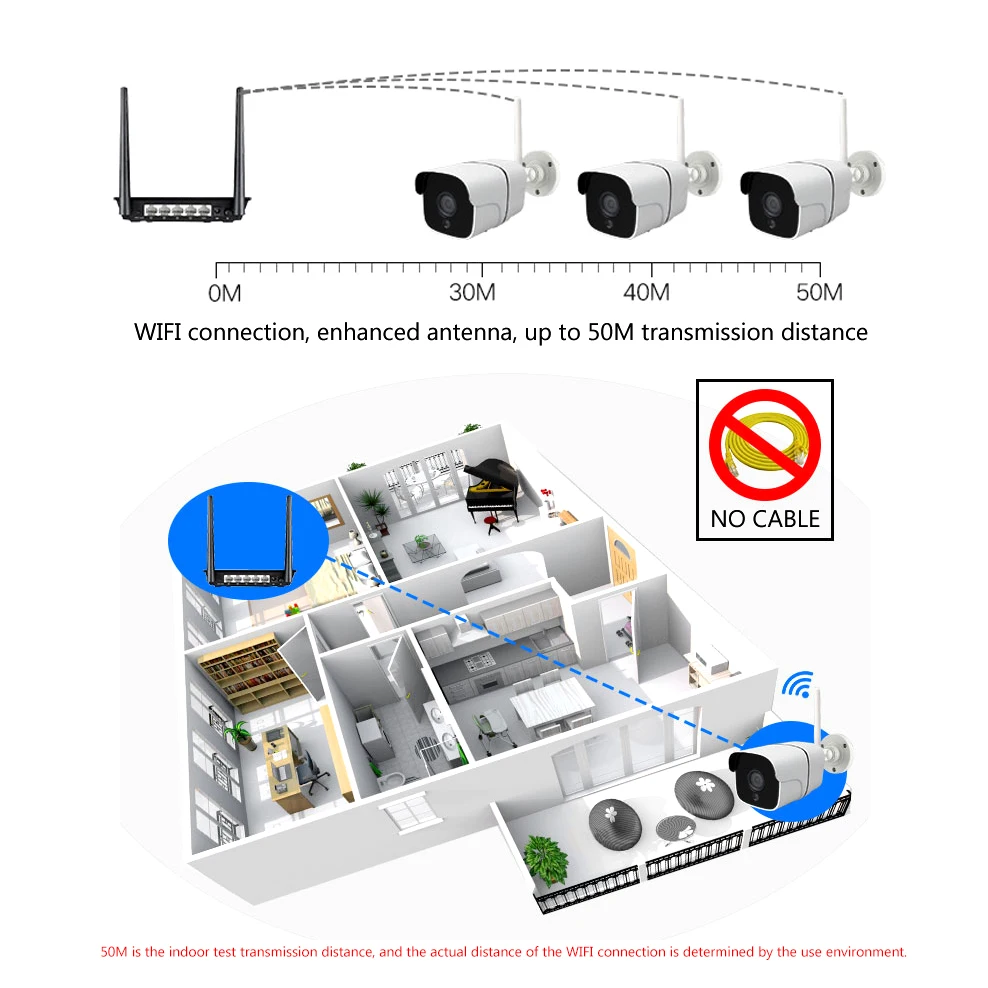 0M 30M 40M 50M

WIFI connection, enhanced antenna, up to 50M transmission distance

NO CABLE

50M is the indoor test transmission distance, and the actual distance of the WIFI connection is determined by the use environment.