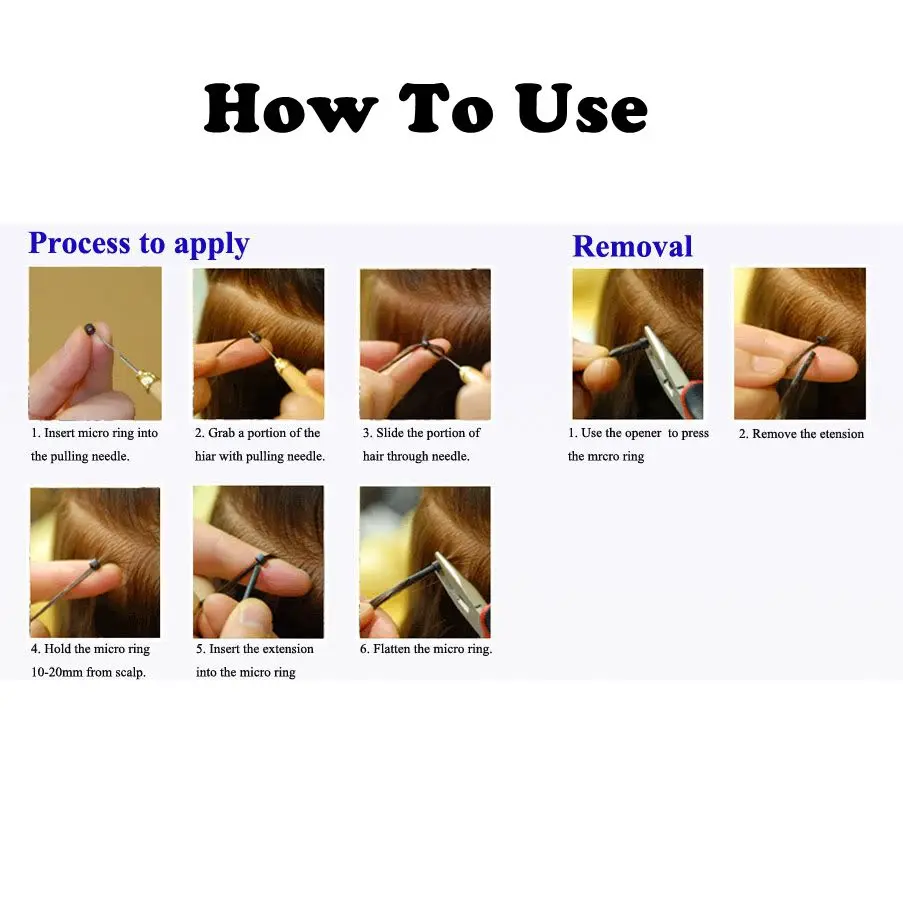 How To Use

Process to apply

1. Insert micro ring into the pulling needle.

2. Grab a portion of the hiar with pulling needle.

3. Slide the portion of hair through needle.

4. Hold the micro ring 10-20mm from scalp.

5. Insert the extension into the micro ring

6. Flatten the micro ring.

Removal

1. Use the opener to press the mrcro ring

2. Remove the etension