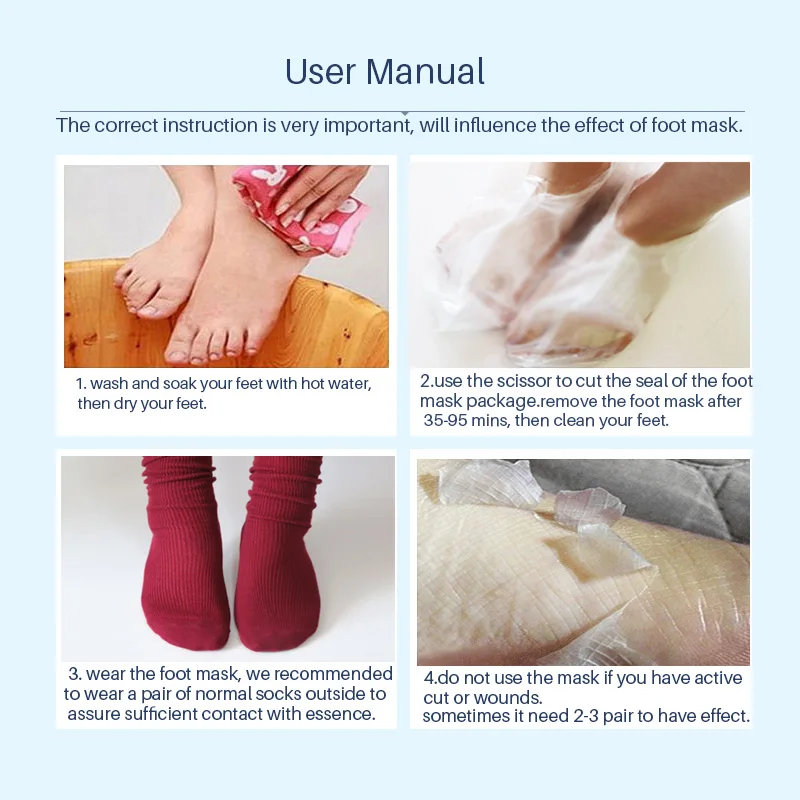 User Manual

The correct instruction is very important, will influence the effect of foot mask.

1. wash and soak your feet with hot water, then dry your feet.

2.use the scissor to cut the seal of the foot mask package.remove the foot mask after 35-95 mins, then clean your feet.

3. wear the foot mask, we recommended to wear a pair of normal socks outside to assure sufficient contact with essence.

4.do not use the mask if you have active cut or wounds.
sometimes it need 2-3 pair to have effect.