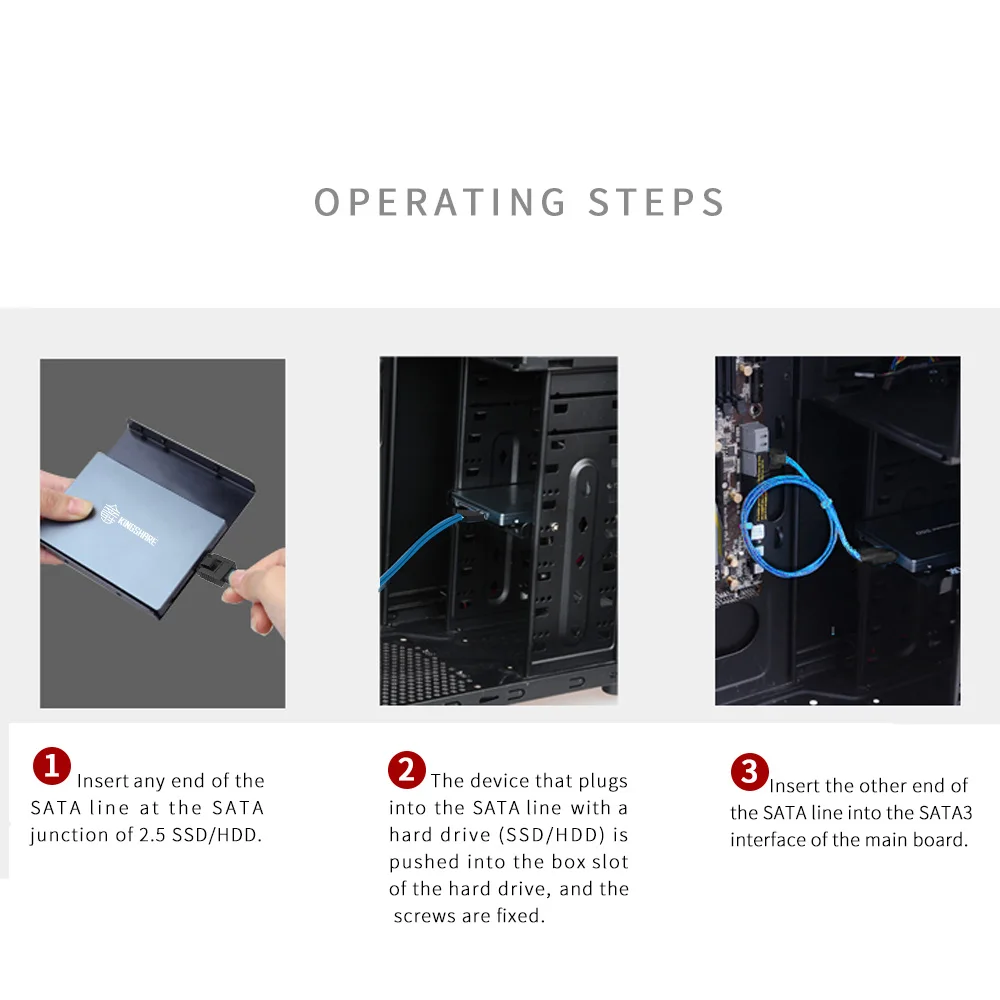 OPERATING STEPS

KINGSHARE

1 Insert any end of the SATA line at the SATA junction of 2.5 SSD/HDD.

2 The device that plugs into the SATA line with a hard drive (SSD/HDD) is pushed into the box slot of the hard drive, and the screws are fixed.

3 Insert the other end of the SATA line into the SATA3 interface of the main board.