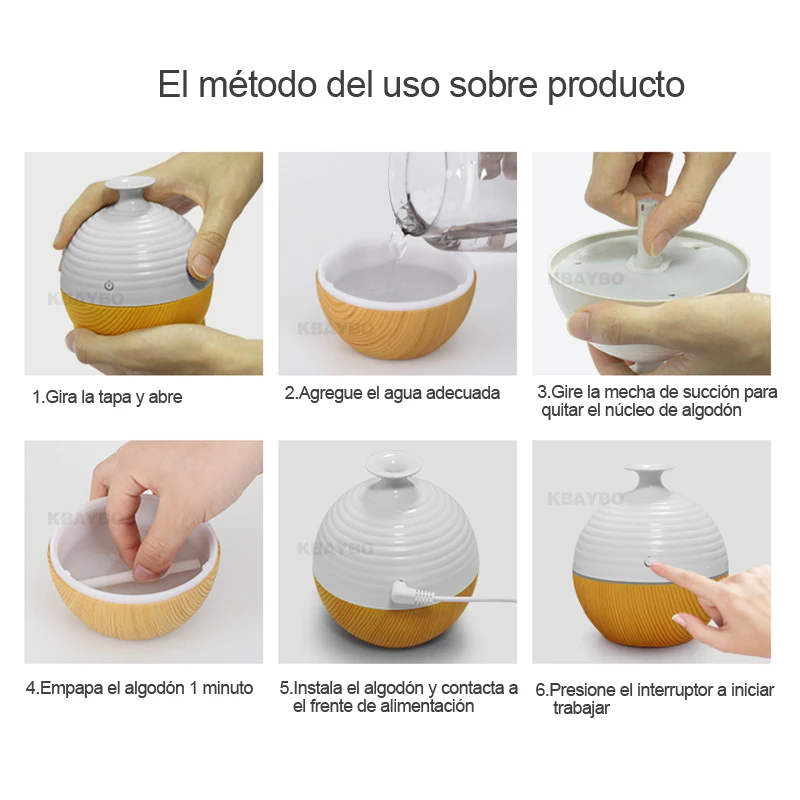 El método del uso sobre producto

KBAYBO

1.Gira la tapa y abre

KBAYBO

2.Agregue el agua adecuada

KBAYBO

3.Gire la mecha de succión para quitar el núcleo de algodón

KBAYBO

4.Empapa el algodón 1 minuto

KBAYBO

5.Instala el algodón y contacta a el frente de alimentación

KBAYBO

6.Presione el interruptor a iniciar trabajar